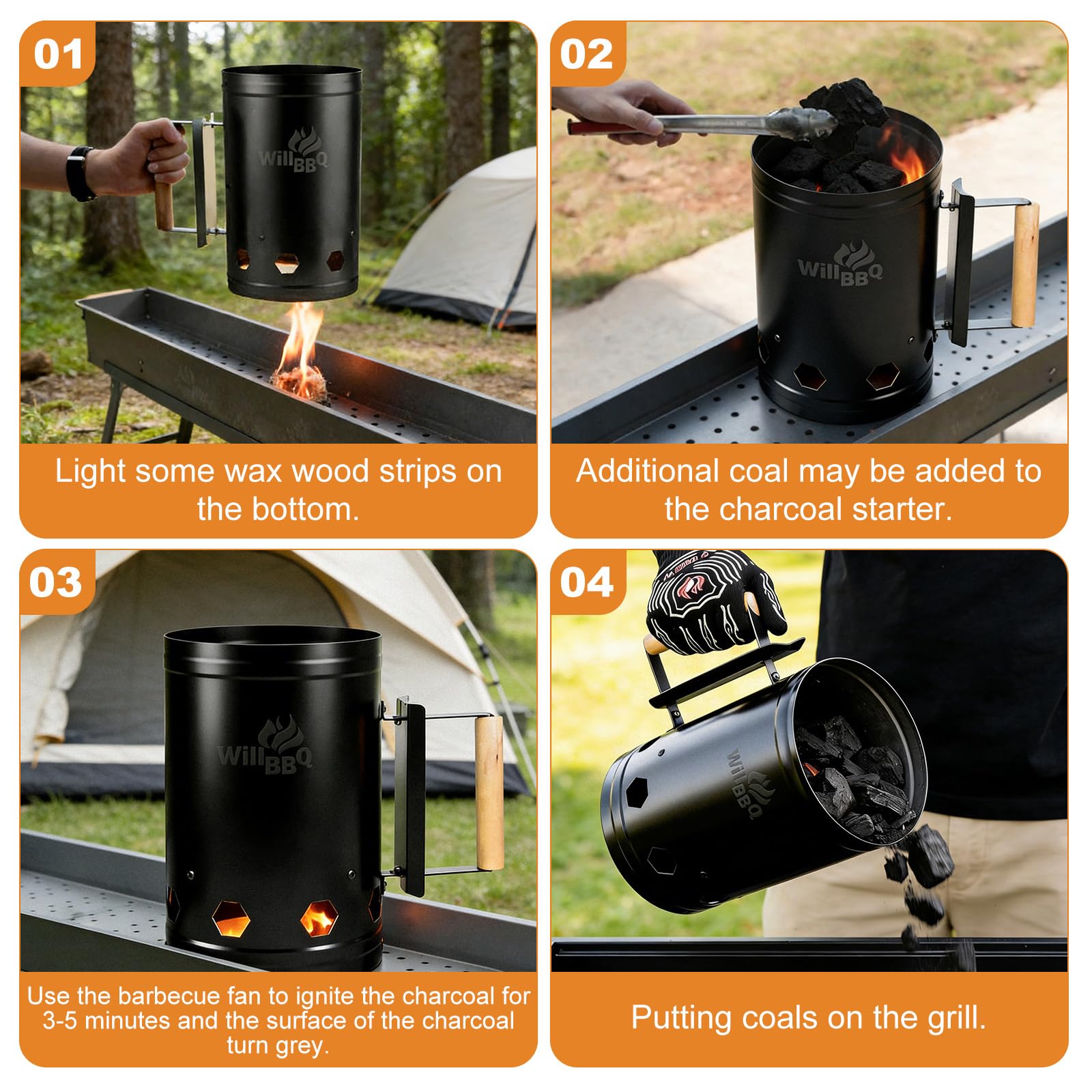 01

WillBBQ

Light some wax wood strips on the bottom.

02

WillBBQ

Additional coal may be added to the charcoal starter.

03

WillBBQ

Use the barbecue fan to ignite the charcoal for 3-5 minutes and the surface of the charcoal turn grey.

04

WillBBQ

Putting coals on the grill.