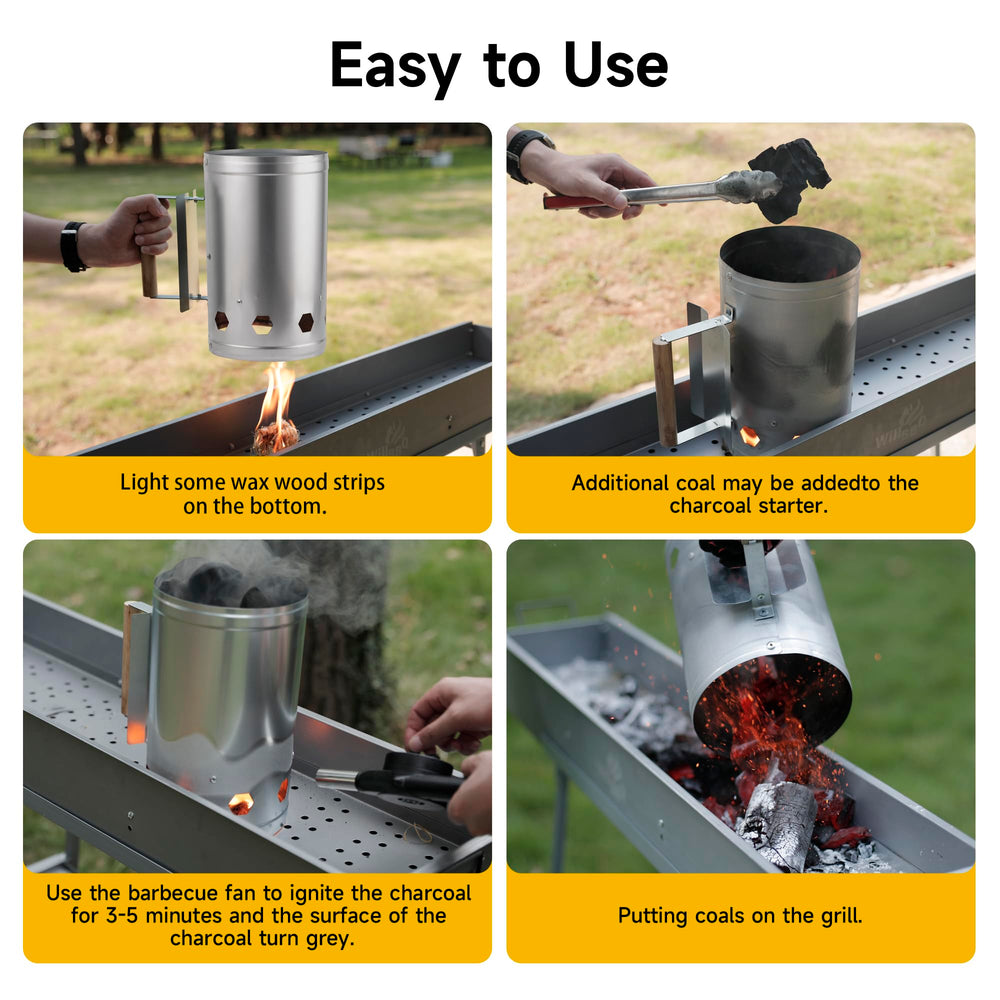 Easy to Use

Light some wax wood strips on the bottom.

Additional coal may be addedto the charcoal starter.

Use the barbecue fan to ignite the charcoal for 3-5 minutes and the surface of the charcoal turn grey.

Putting coals on the grill.