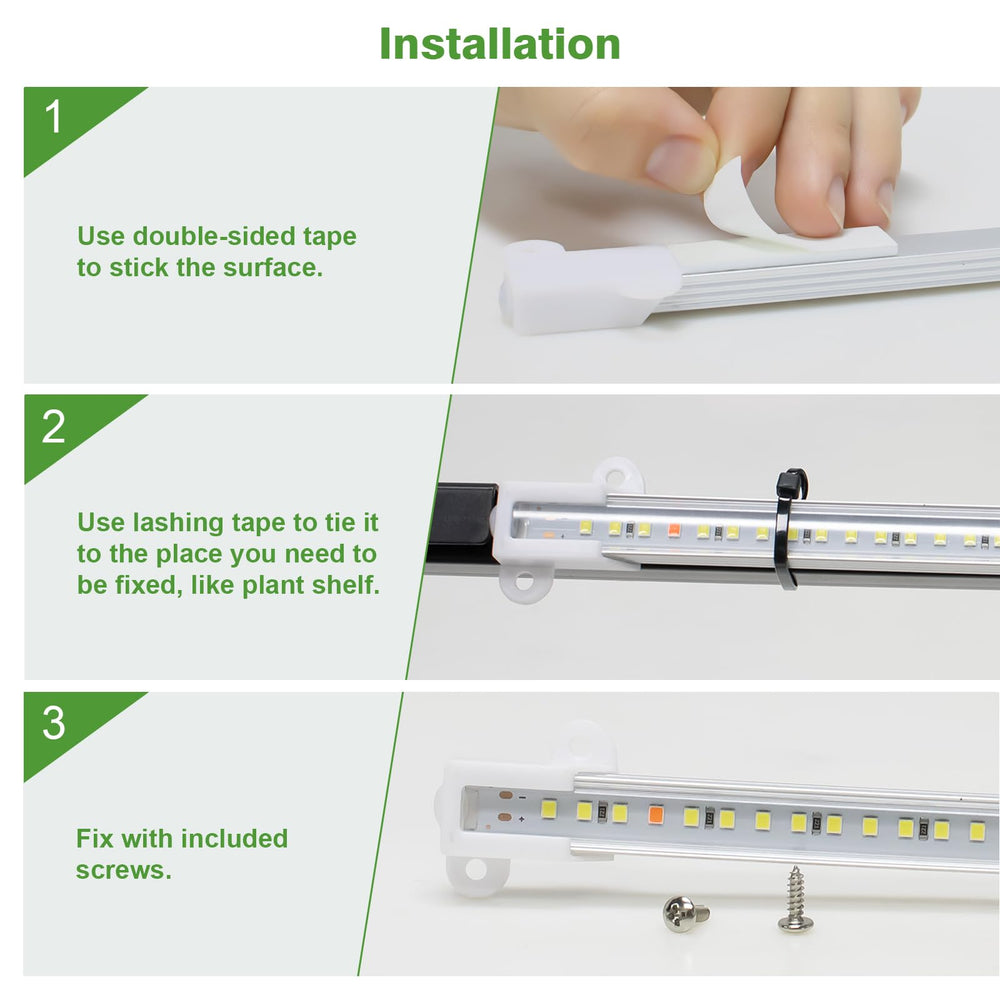 Installation

1

Use double-sided tape to stick the surface.

2

Use lashing tape to tie it to the place you need to be fixed, like plant shelf.

3

Fix with included screws.