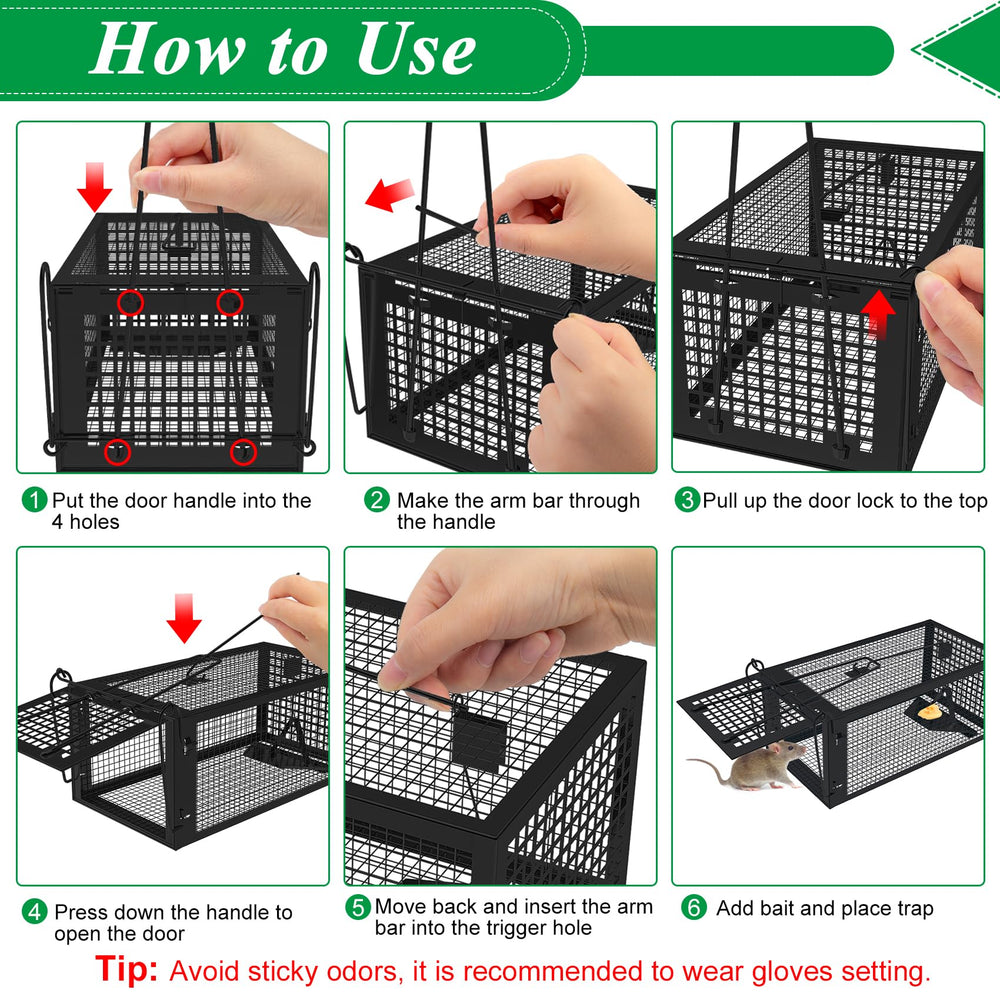 How to Use

1 Put the door handle into the 4 holes

2 Make the arm bar through the handle

3 Pull up the door lock to the top

4 Press down the handle to open the door

5 Move back and insert the arm bar into the trigger hole

6 Add bait and place trap

Tip: Avoid sticky odors, it is recommended to wear gloves setting.