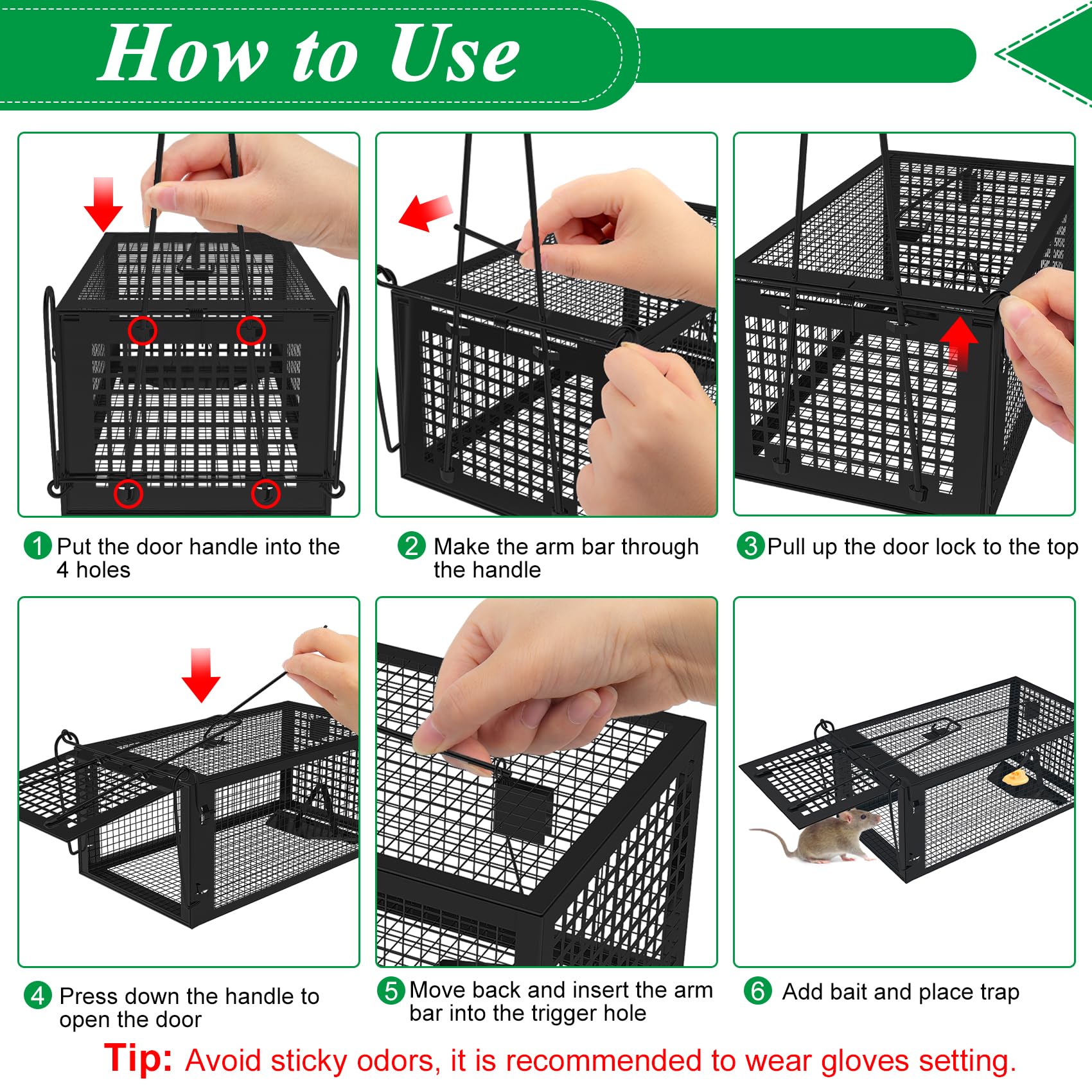 How to Use

1 Put the door handle into the 4 holes

2 Make the arm bar through the handle

3 Pull up the door lock to the top

4 Press down the handle to open the door

5 Move back and insert the arm bar into the trigger hole

6 Add bait and place trap

Tip: Avoid sticky odors, it is recommended to wear gloves setting.