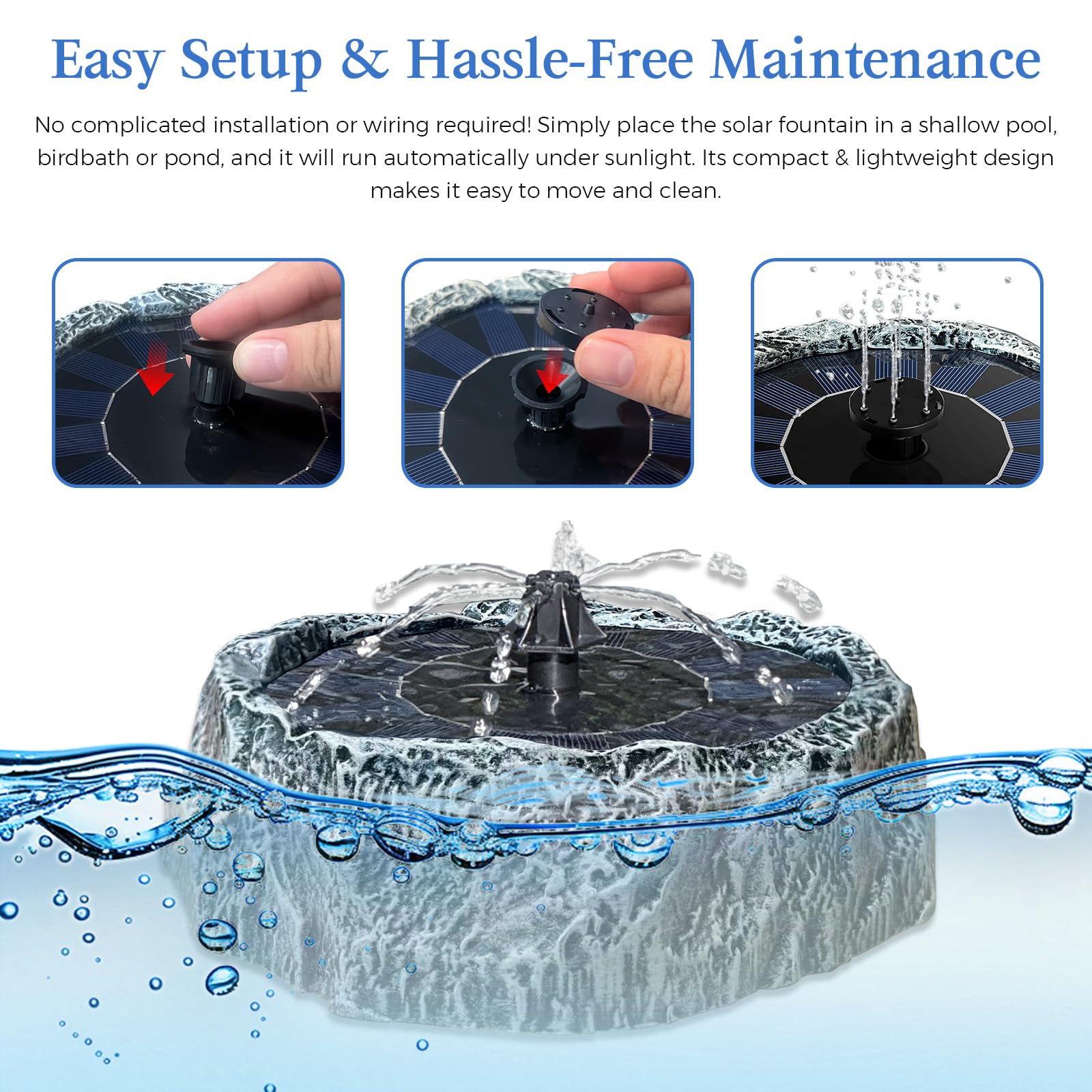 Easy Setup & Hassle-Free Maintenance

No complicated installation or wiring required! Simply place the solar fountain in a shallow pool, birdbath or pond, and it will run automatically under sunlight. Its compact & lightweight design makes it easy to move and clean.