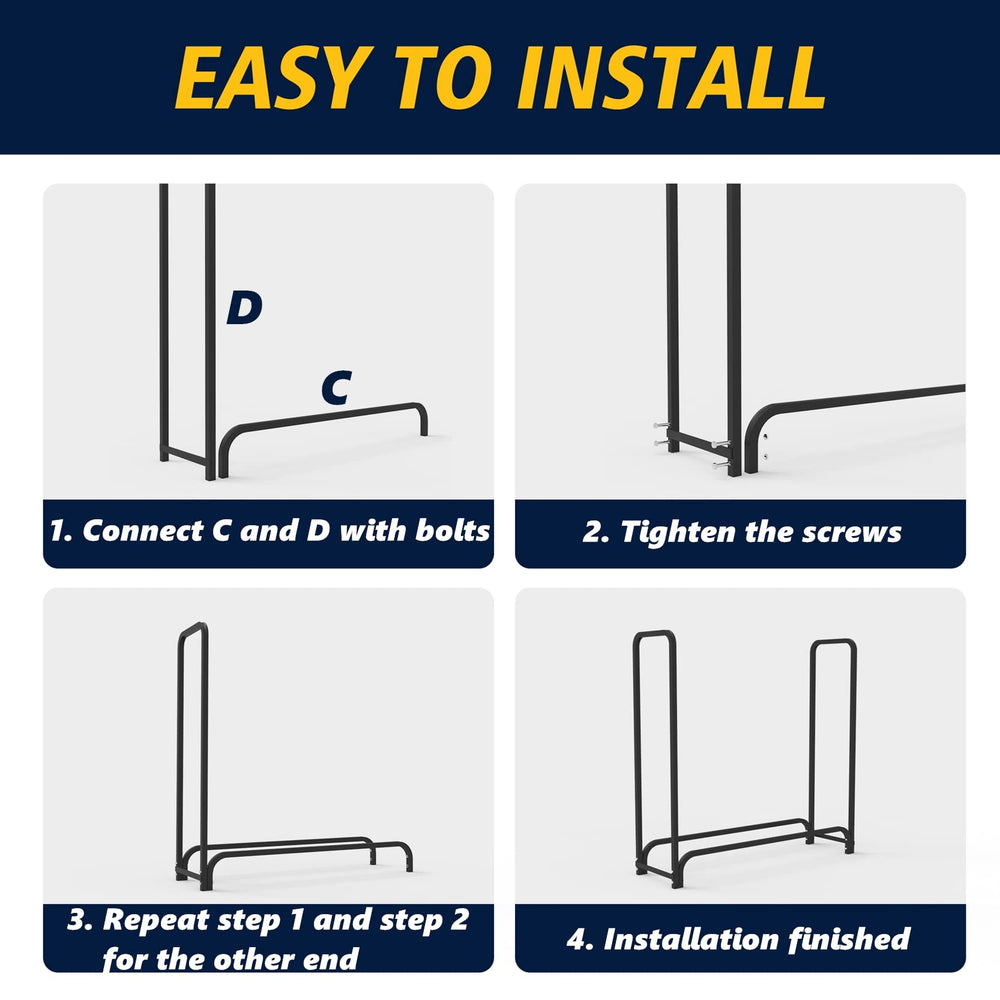 EASY TO INSTALL

D

C

1. Connect C and D with bolts

2. Tighten the screws

3. Repeat step 1 and step 2 for the other end

4. Installation finished