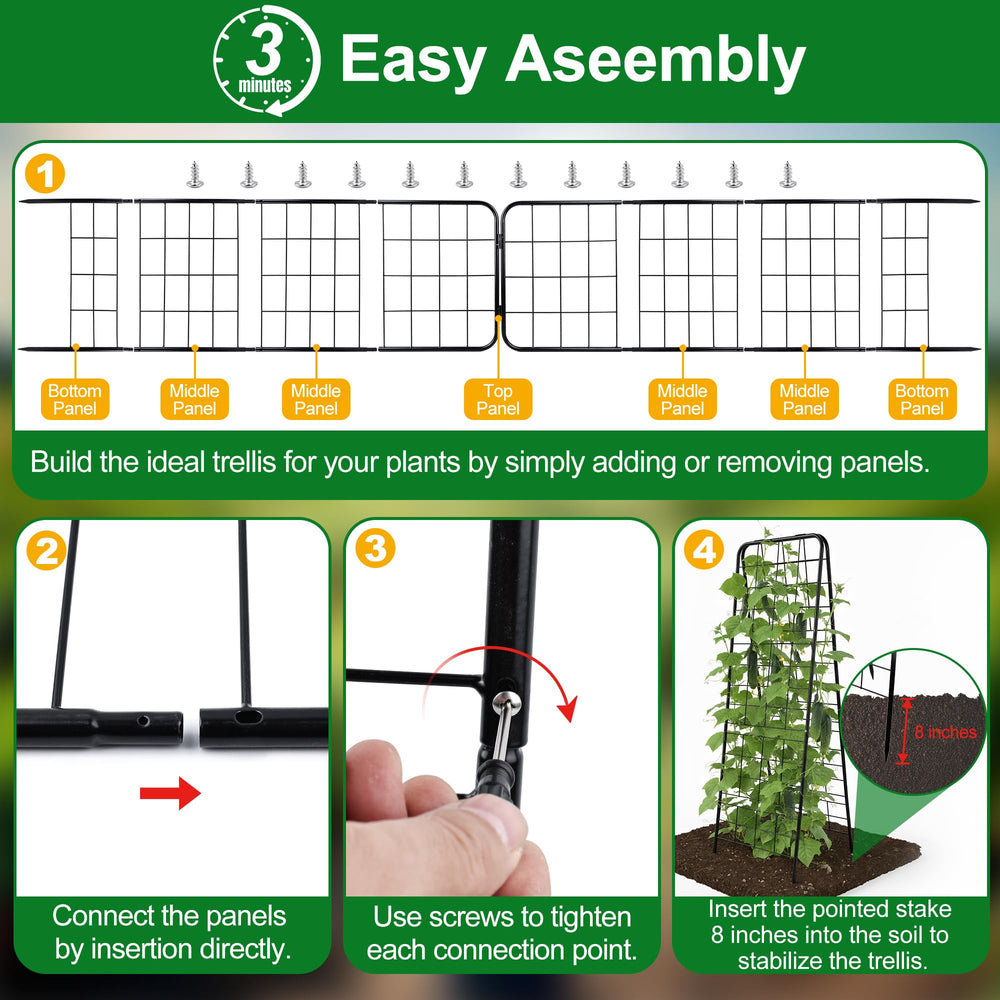 3 minutes Easy Aseembly

1

Bottom Panel
Middle Panel
Middle Panel
Top Panel
Middle Panel
Middle Panel
Bottom Panel

Build the ideal trellis for your plants by simply adding or removing panels.

2

Connect the panels by insertion directly.

3

Use screws to tighten each connection point.

4

8 inches

Insert the pointed stake 8 inches into the soil to stabilize the trellis.