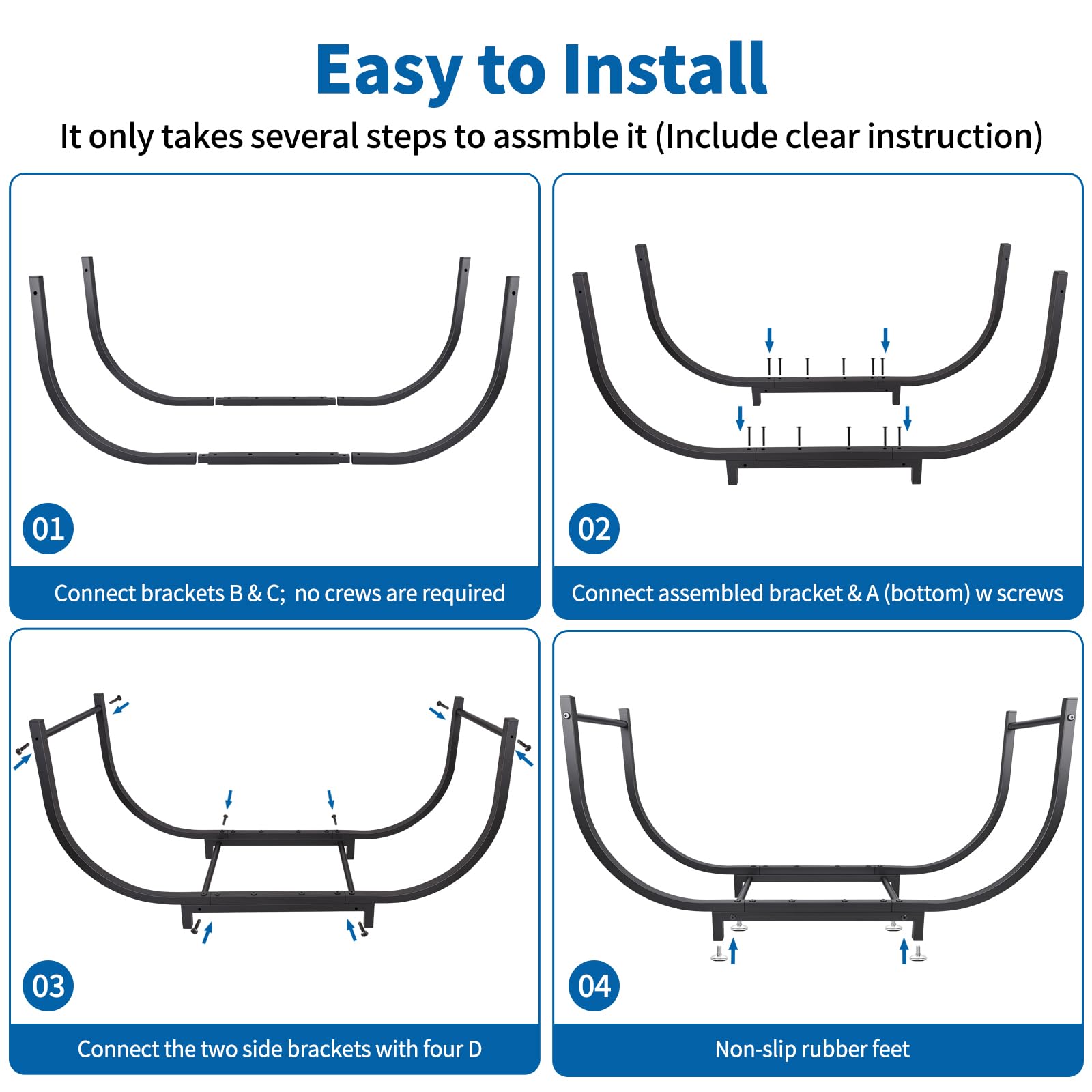 Easy to Install

It only takes several steps to assmble it (Include clear instruction)

01

Connect brackets B & C; no crews are required

02

Connect assembled bracket & A (bottom) w screws

03

Connect the two side brackets with four D

04

Non-slip rubber feet