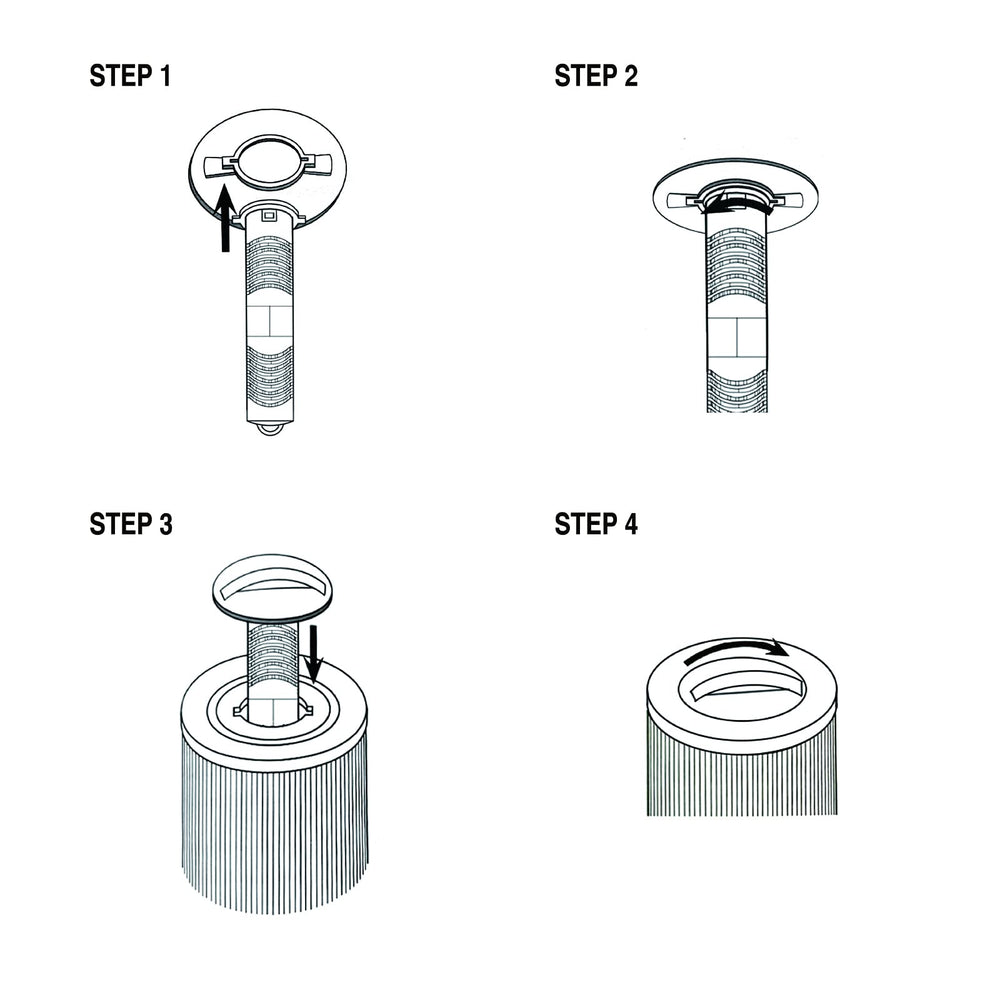 STEP 1

STEP 2

STEP 3

STEP 4