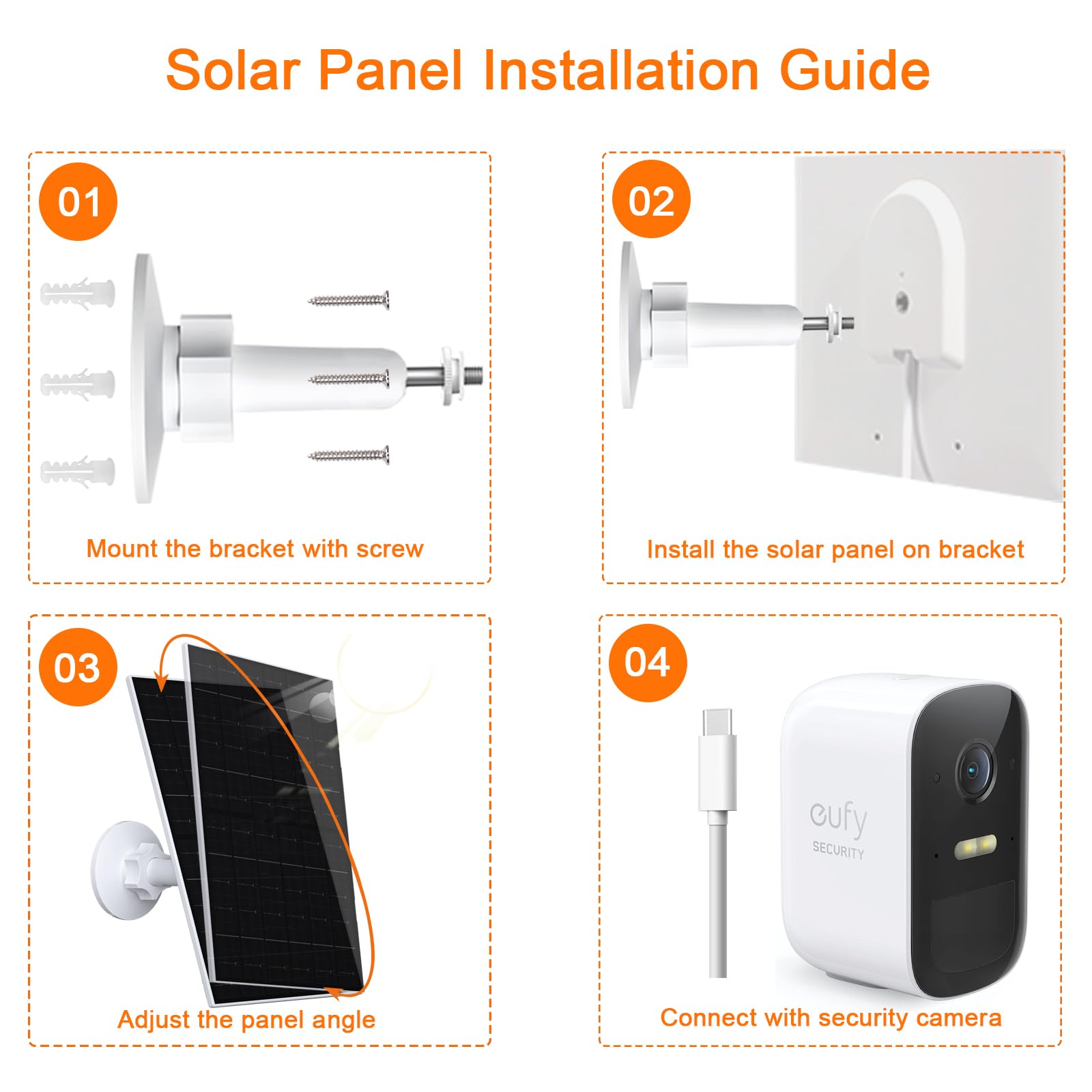 Solar Panel Installation Guide

01

Mount the bracket with screw

02

Install the solar panel on bracket

03

Adjust the panel angle

04

eufy
SECURITY

Connect with security camera