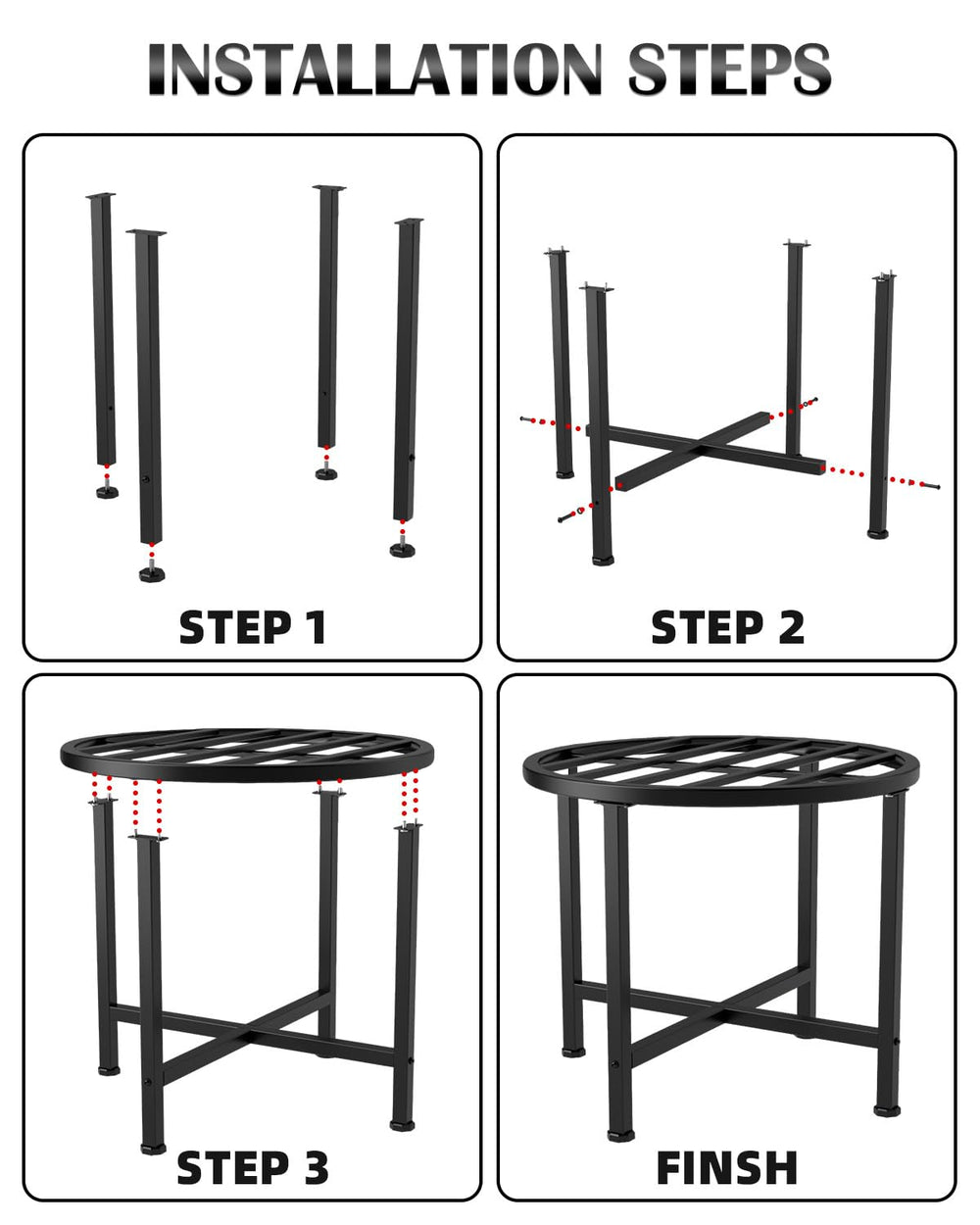 INSTALLATION STEPS

STEP 1

STEP 2

STEP 3

FINSH