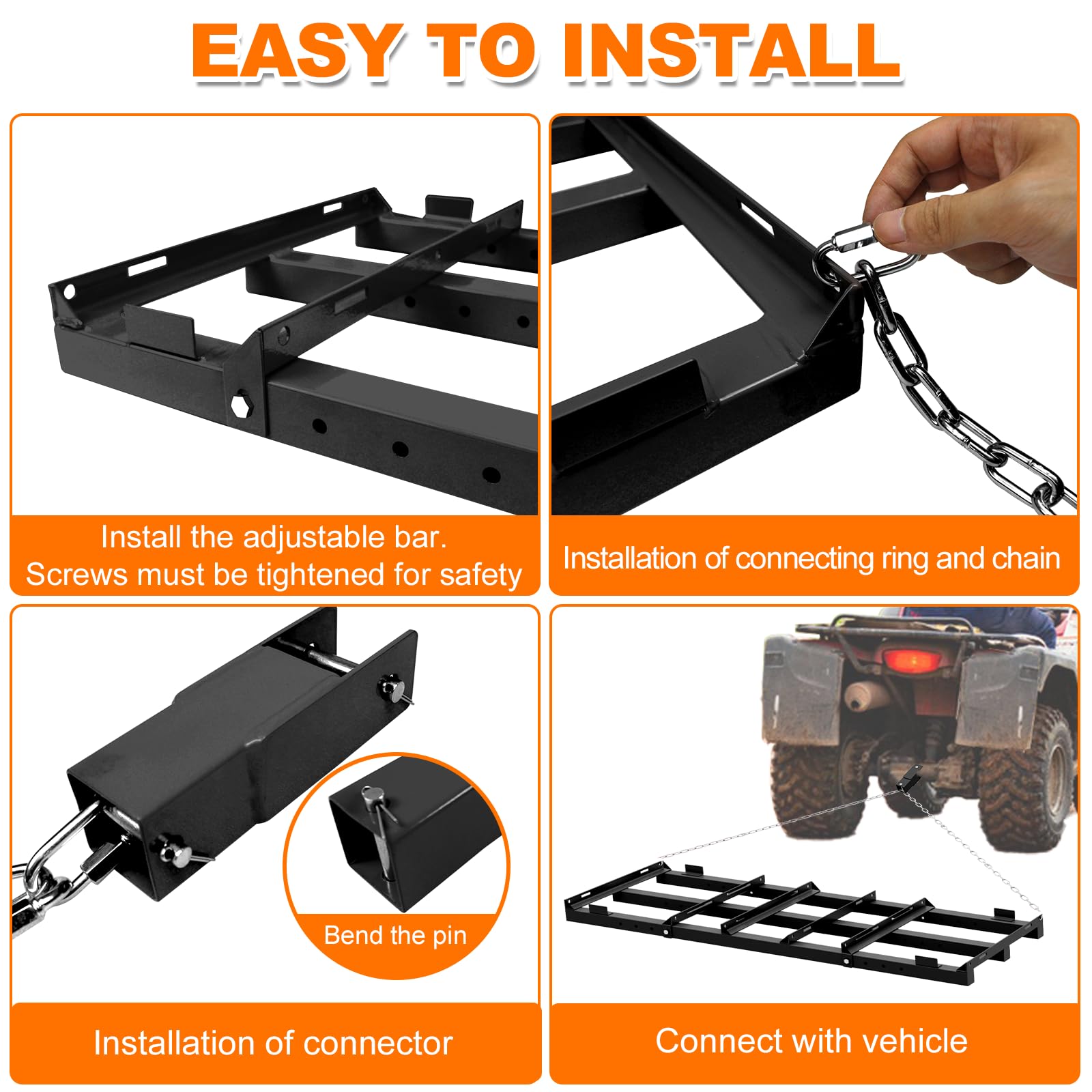 EASY TO INSTALL

Install the adjustable bar.
Screws must be tightened for safety

Installation of connecting ring and chain

Bend the pin

Installation of connector

Connect with vehicle