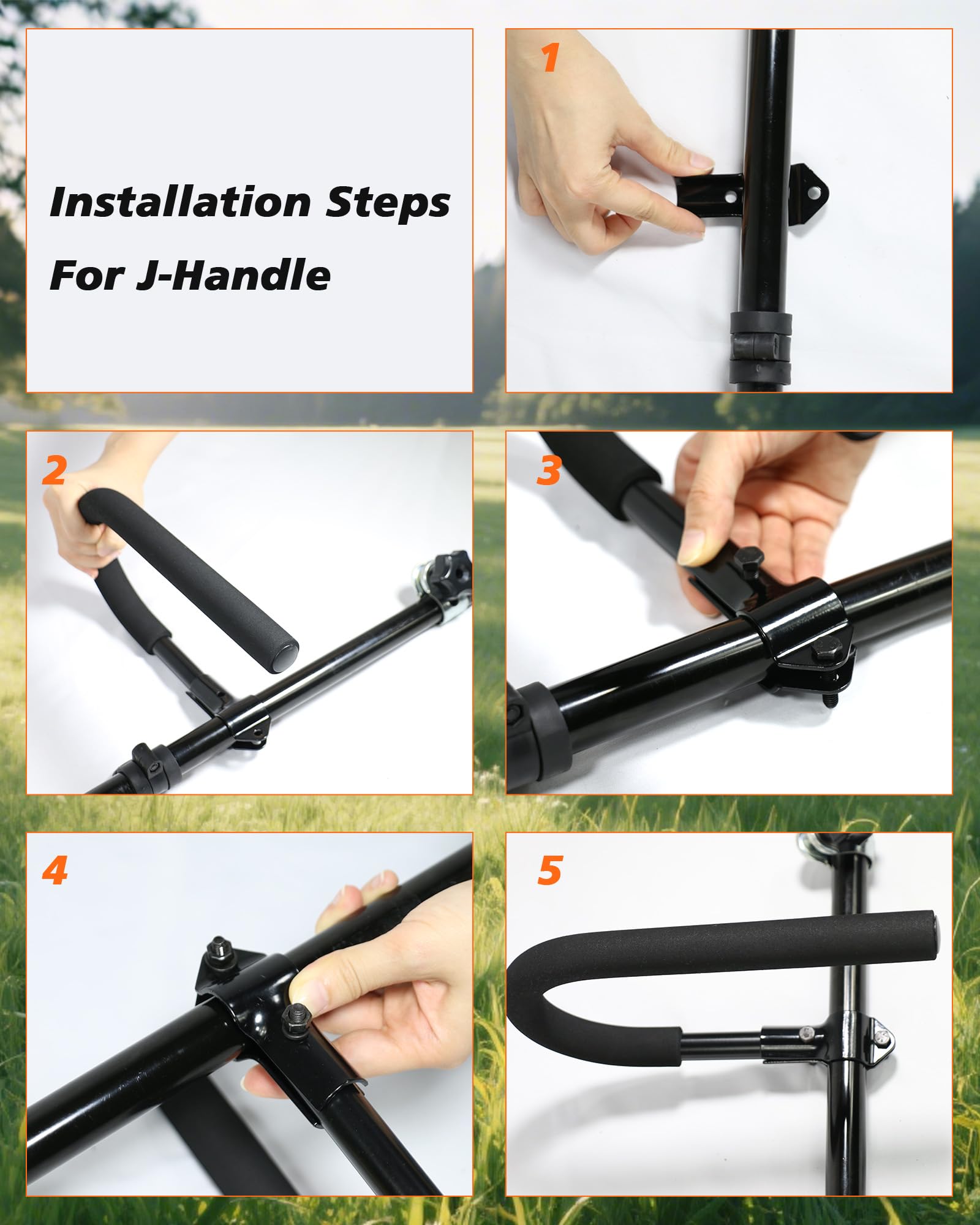 Installation Steps
For J-Handle

1

2

3

4

5