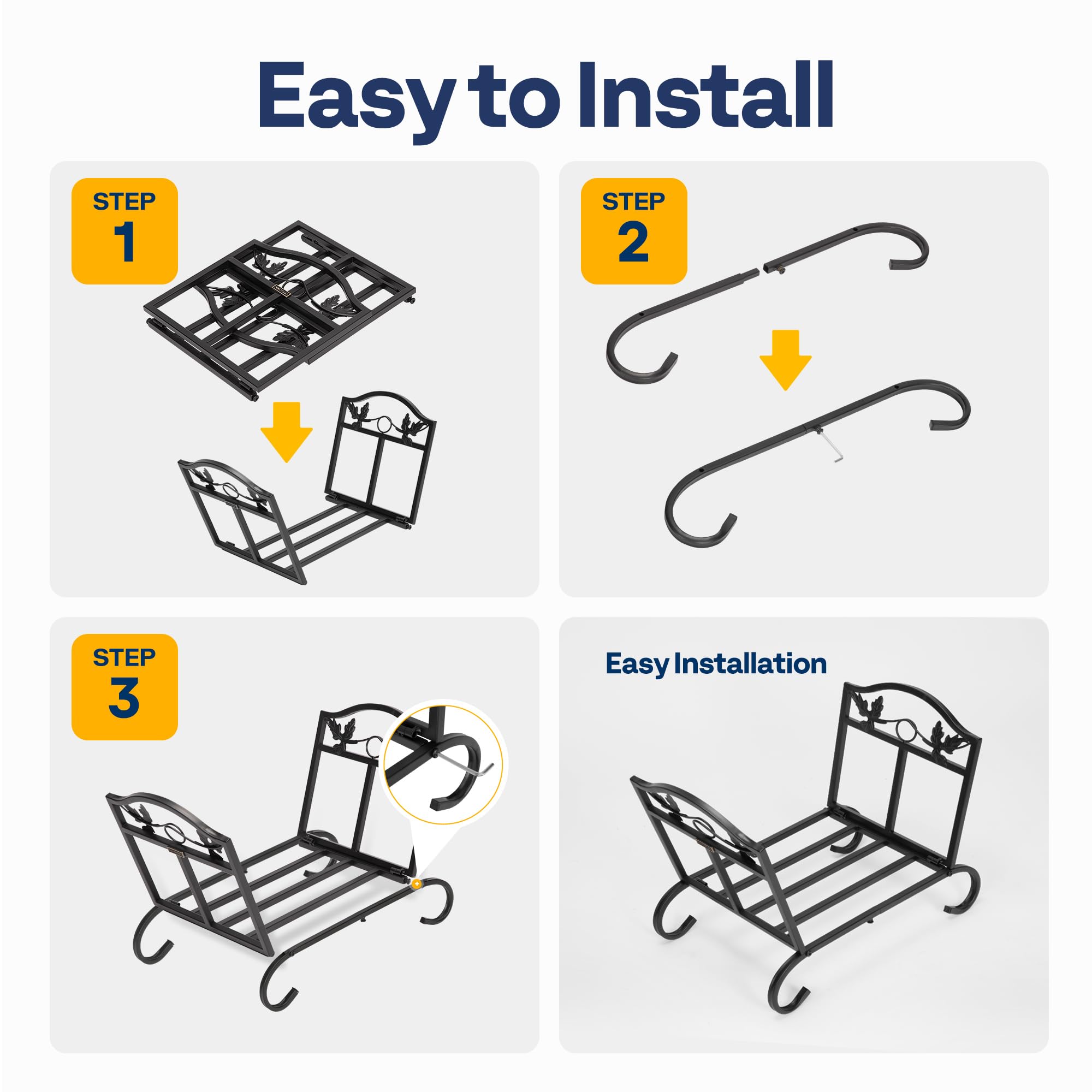 Easy to Install

STEP 1

STEP 2

STEP 3

Easy Installation