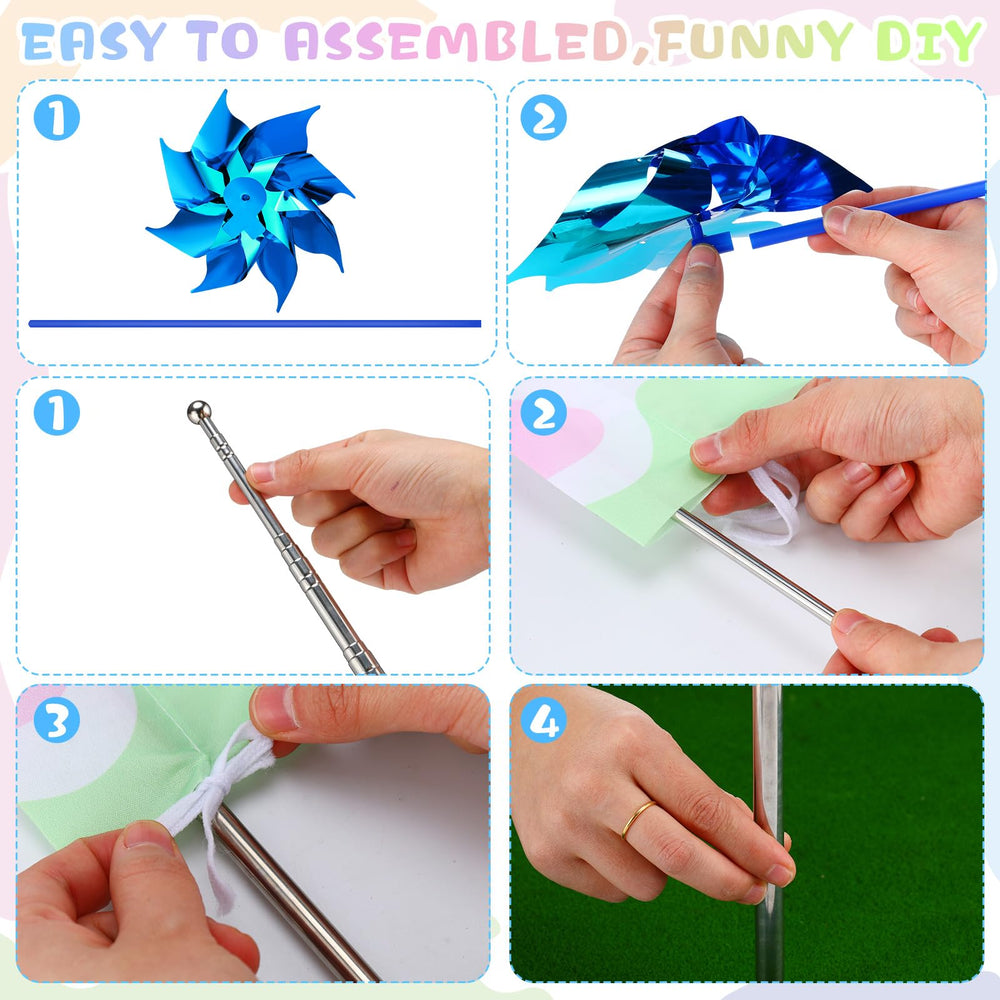 EASY TO ASSEMBLED,FUNNY DIY

1

2

1

2

3

4