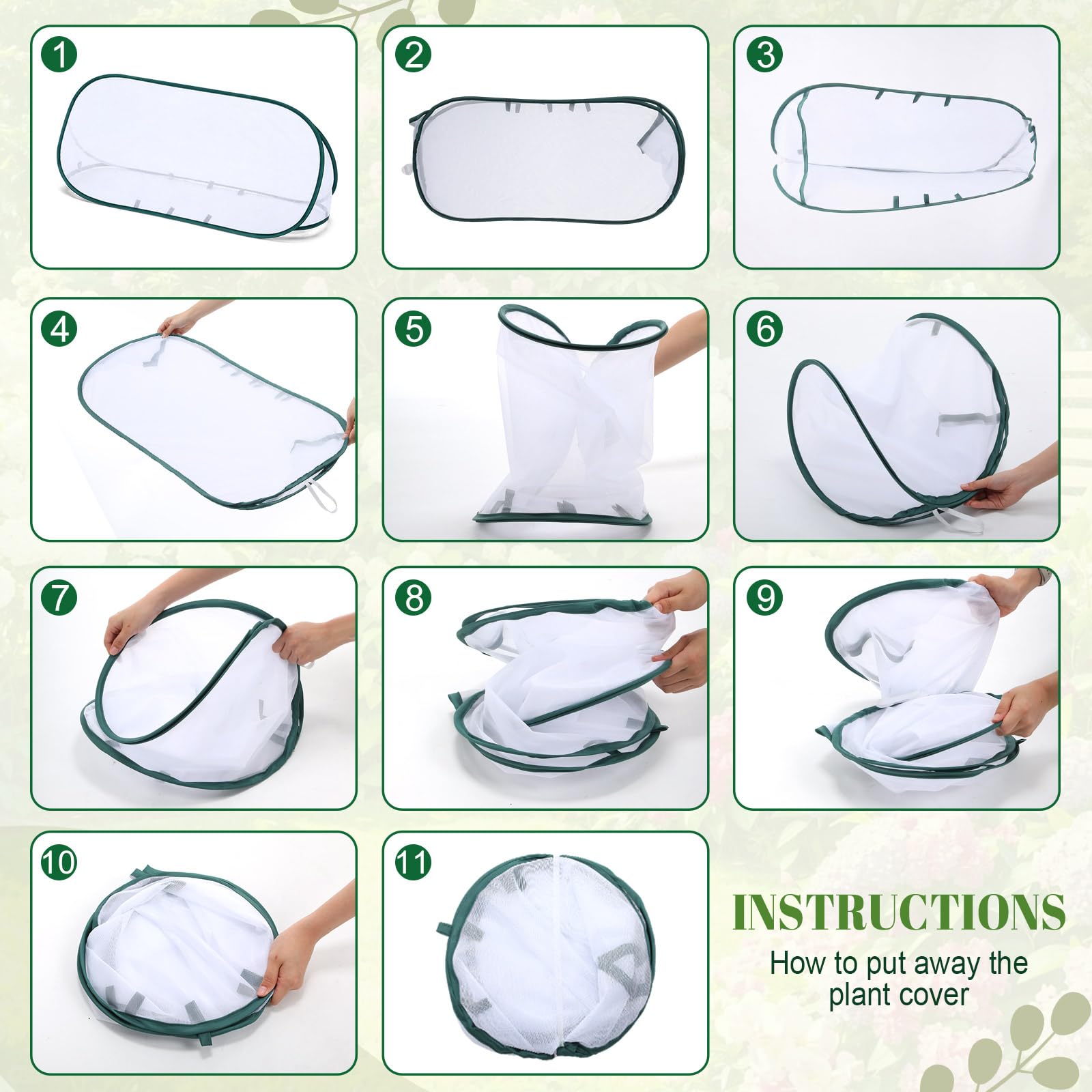 1

2

3

4

5

6

7

8

9

10

11

INSTRUCTIONS

How to put away the plant cover