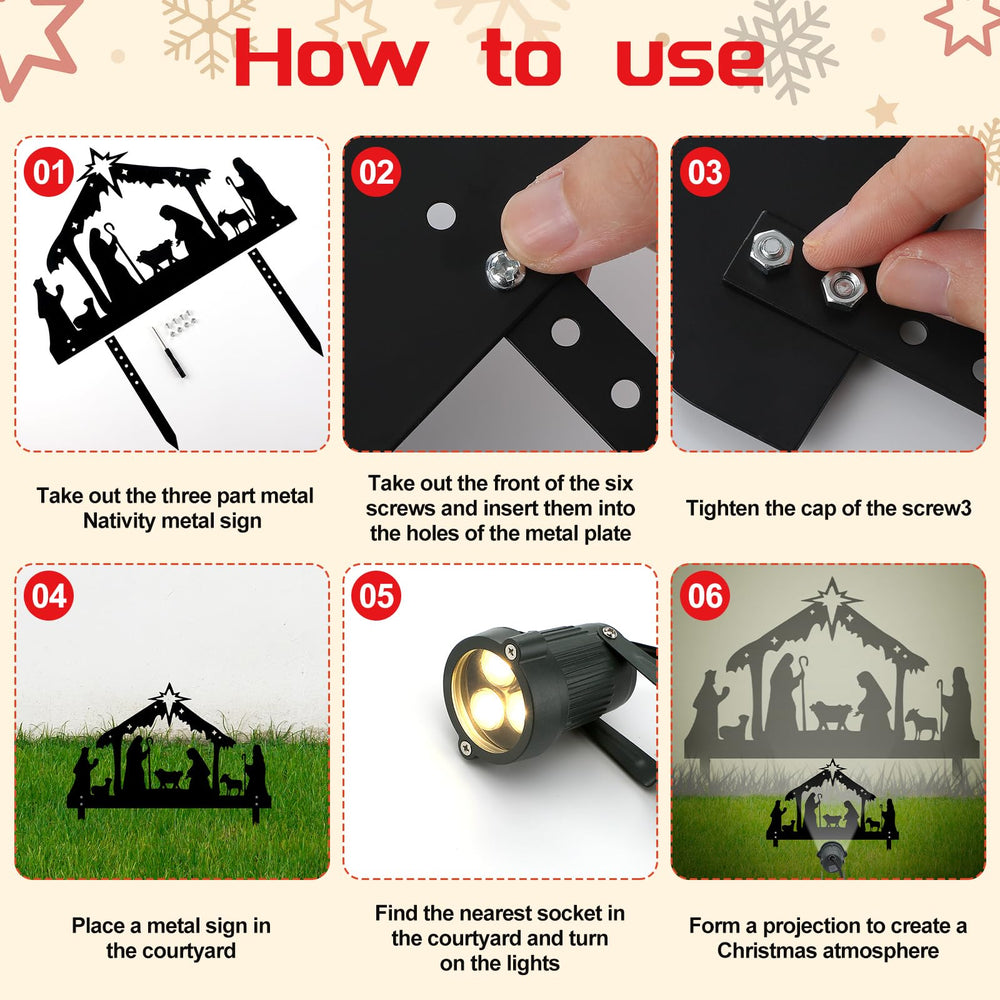 How to use

01

Take out the three part metal Nativity metal sign

02

Take out the front of the six screws and insert them into the holes of the metal plate

03

Tighten the cap of the screw3

04

Place a metal sign in the courtyard

05

Find the nearest socket in the courtyard and turn on the lights

06

Form a projection to create a Christmas atmosphere