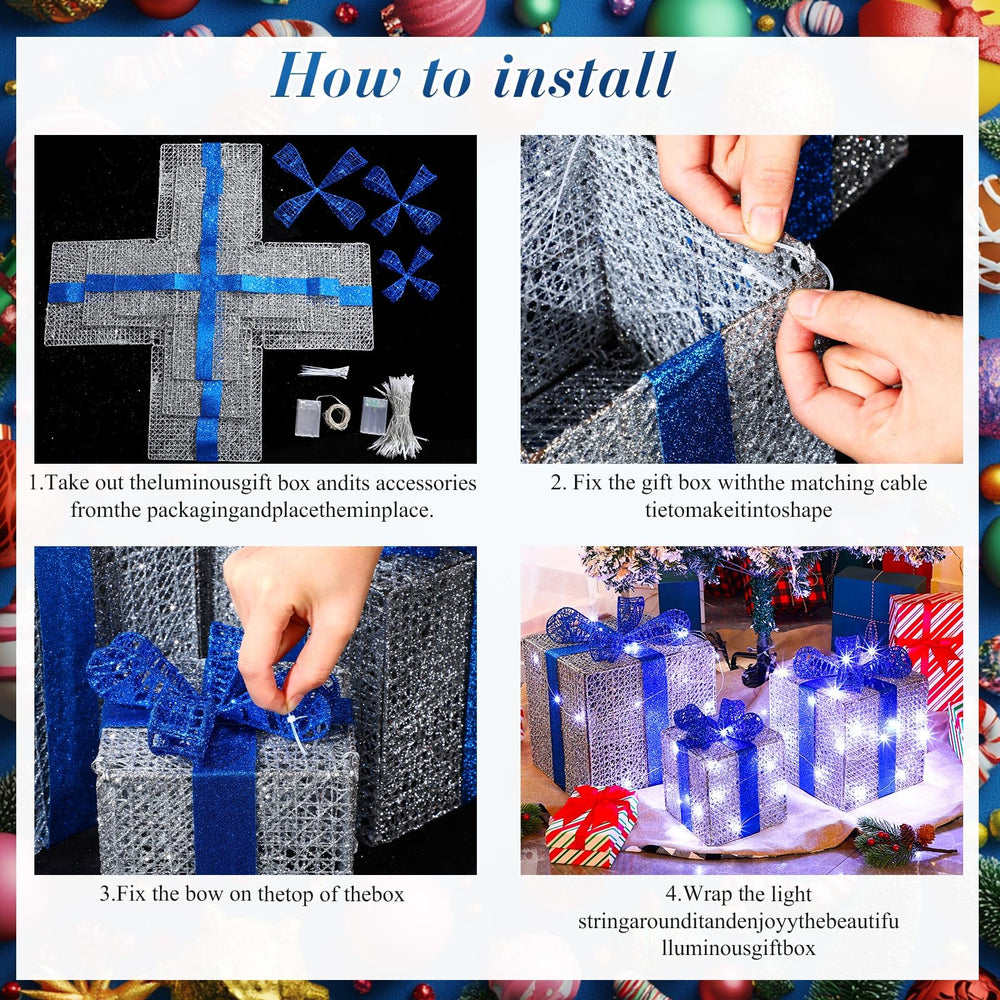 How to install

1.Take out theluminousgift box andits accessories fromthe packagingandplacetheminplace.

2. Fix the gift box withthe matching cable tietomakeitintoshape

3.Fix the bow on thetop of thebox

4.Wrap the light stringarounditandenjoyythebeautifu lluminousgiftbox