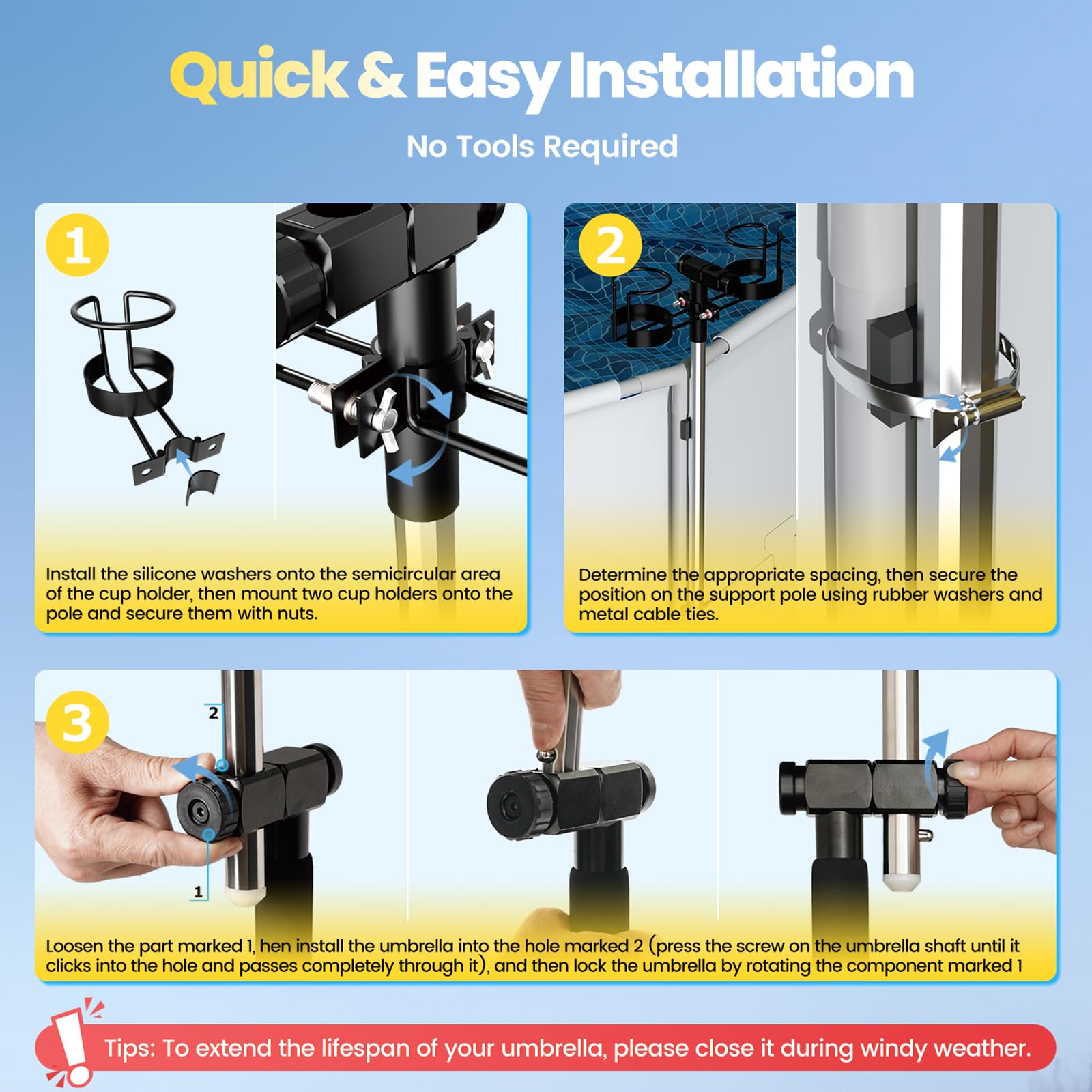 Quick & Easy Installation

No Tools Required

1

Install the silicone washers onto the semicircular area of the cup holder, then mount two cup holders onto the pole and secure them with nuts.

2

Determine the appropriate spacing, then secure the position on the support pole using rubber washers and metal cable ties.

3

2

1

Loosen the part marked 1, hen install the umbrella into the hole marked 2 (press the screw on the umbrella shaft until it clicks into the hole and passes completely through it), and then lock the umbrella by rotating the component marked 1

Tips: To extend the lifespan of your umbrella, please close it during windy weather.