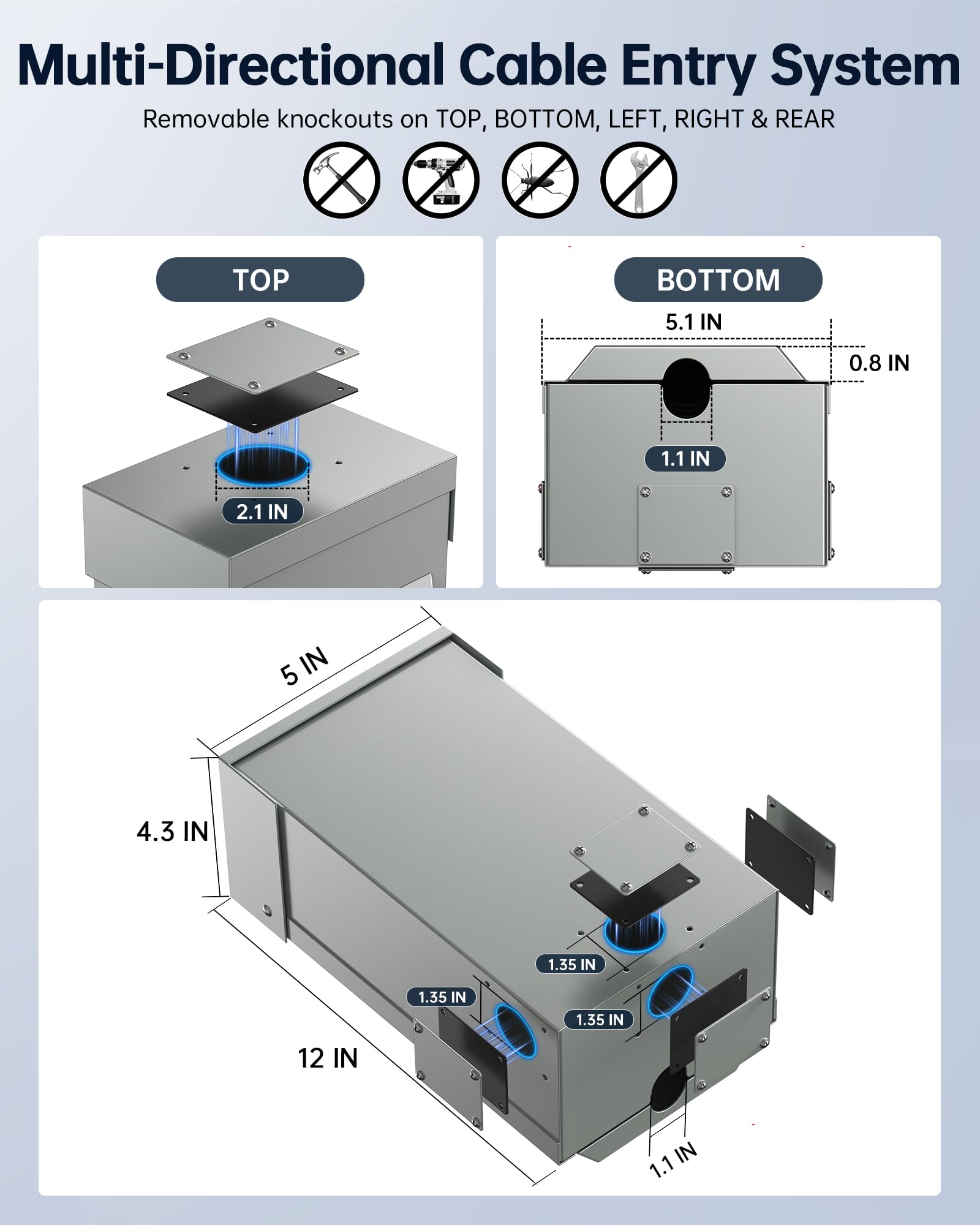 Multi-Directional Cable Entry System

Removable knockouts on TOP, BOTTOM, LEFT, RIGHT & REAR

TOP

2.1 IN

BOTTOM

5.1 IN

0.8 IN

1.1 IN

5 IN

4.3 IN

12 IN

1.35 IN

1.35 IN

1.35 IN

1.1 IN