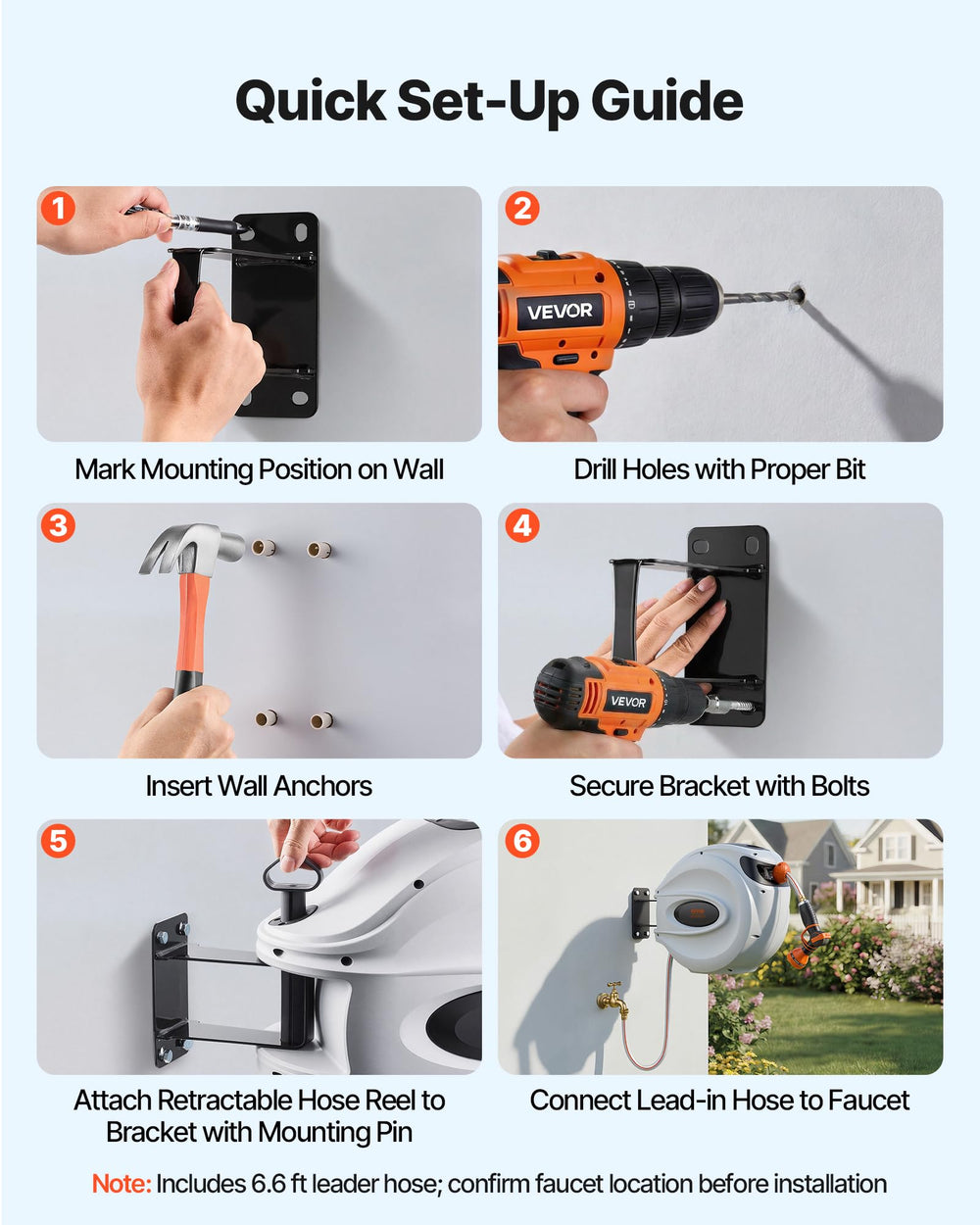 Quick Set-Up Guide

1

Mark Mounting Position on Wall

2

VEVOR

Drill Holes with Proper Bit

3

Insert Wall Anchors

4

VEVOR

Secure Bracket with Bolts

5

Attach Retractable Hose Reel to Bracket with Mounting Pin

6

Connect Lead-in Hose to Faucet

Note: Includes 6.6 ft leader hose; confirm faucet location before installation