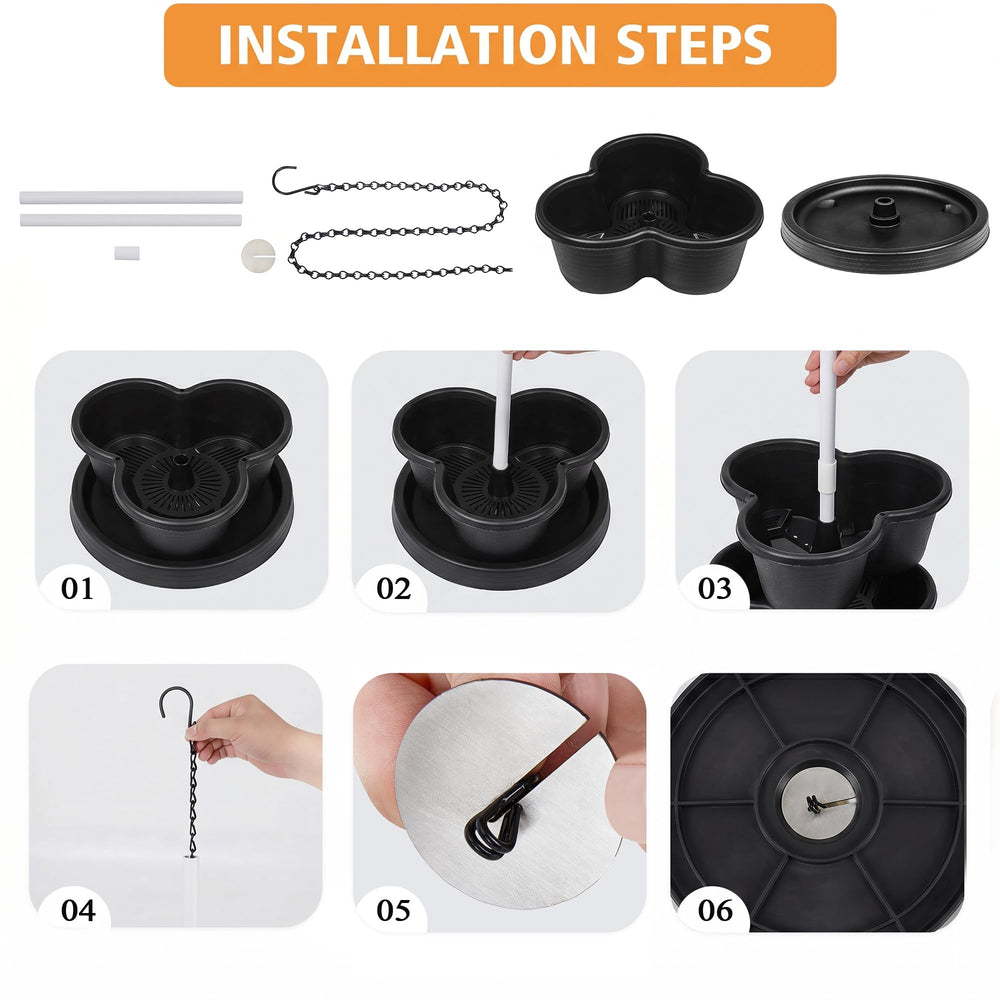 INSTALLATION STEPS

01

02

03

04

05

06