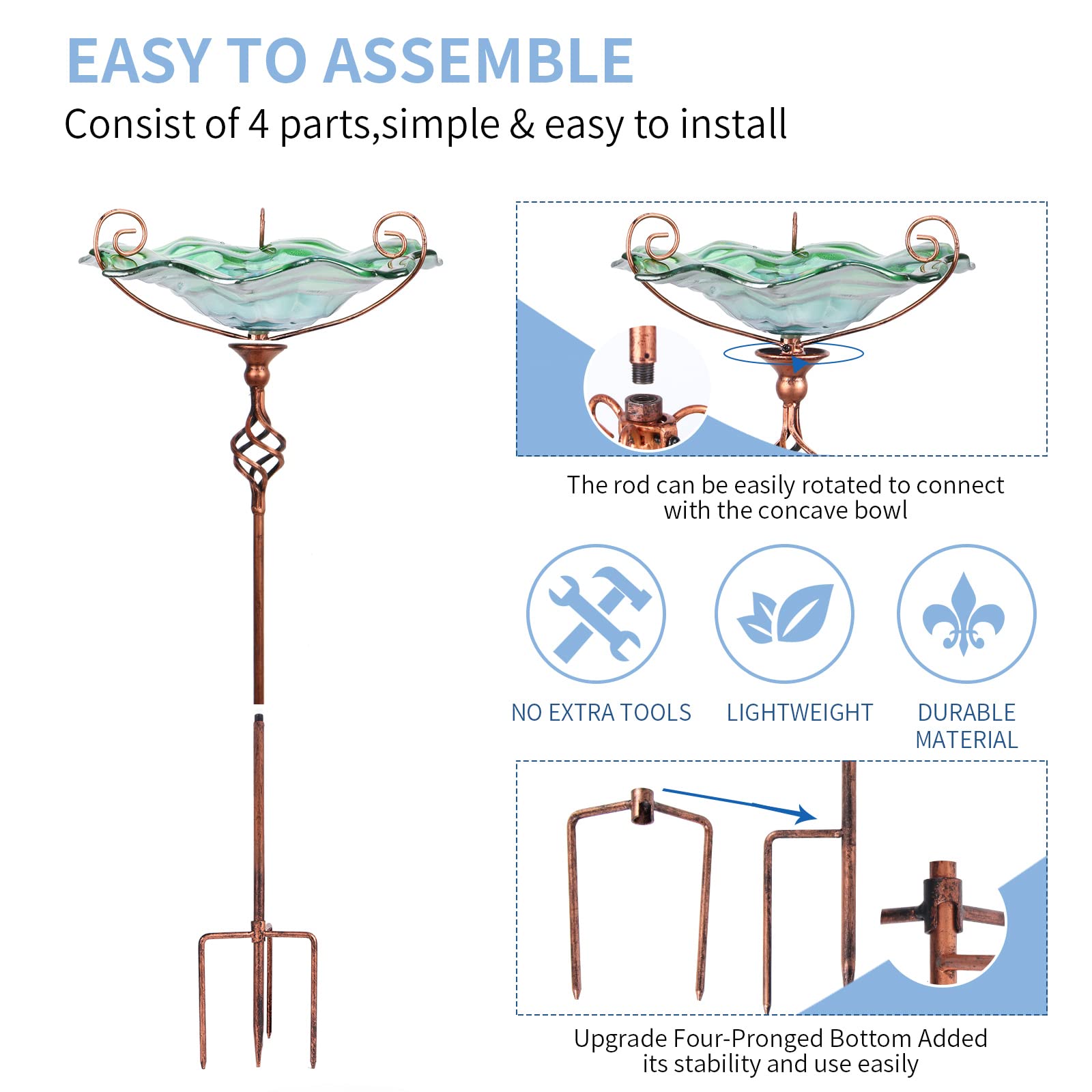 EASY TO ASSEMBLE
Consist of 4 parts,simple & easy to install

The rod can be easily rotated to connect with the concave bowl

NO EXTRA TOOLS

LIGHTWEIGHT

DURABLE MATERIAL

Upgrade Four-Pronged Bottom Added its stability and use easily