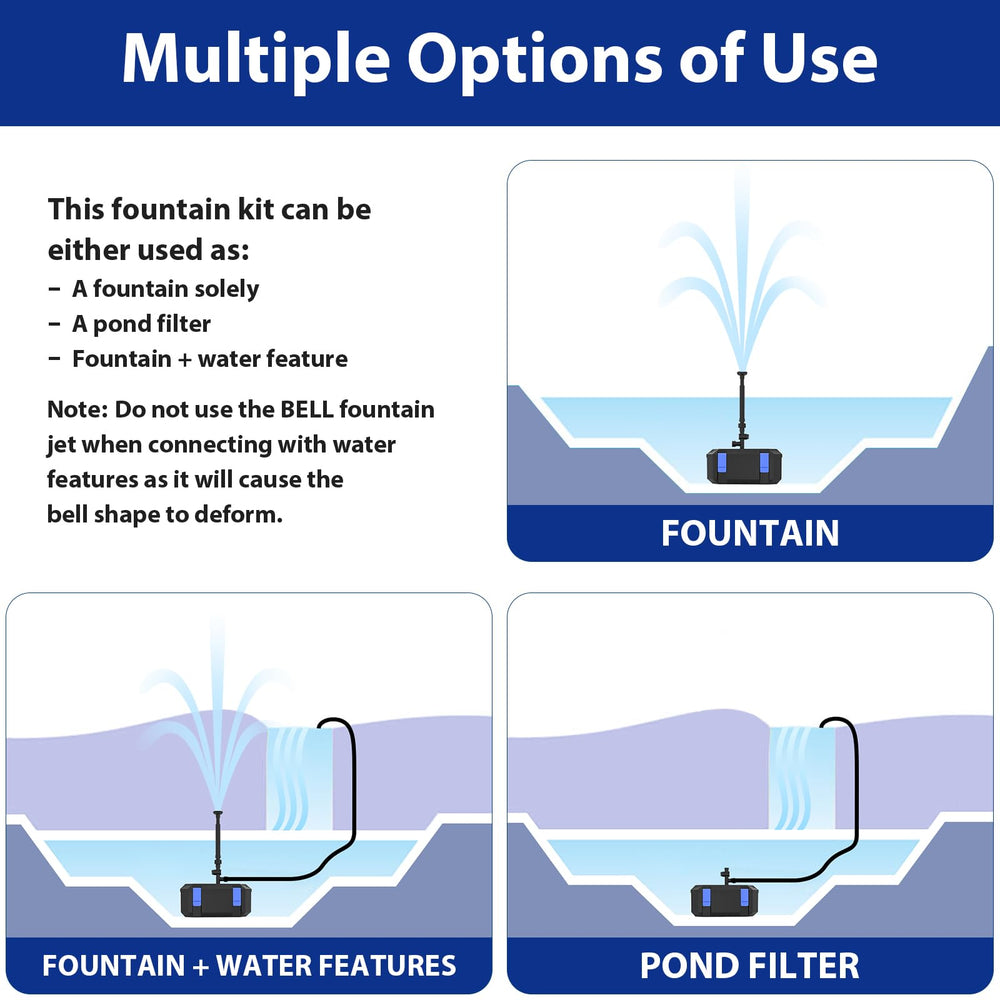 Multiple Options of Use

This fountain kit can be either used as:
- A fountain solely
- A pond filter
- Fountain + water feature

Note: Do not use the BELL fountain jet when connecting with water features as it will cause the bell shape to deform.

FOUNTAIN

FOUNTAIN + WATER FEATURES

POND FILTER