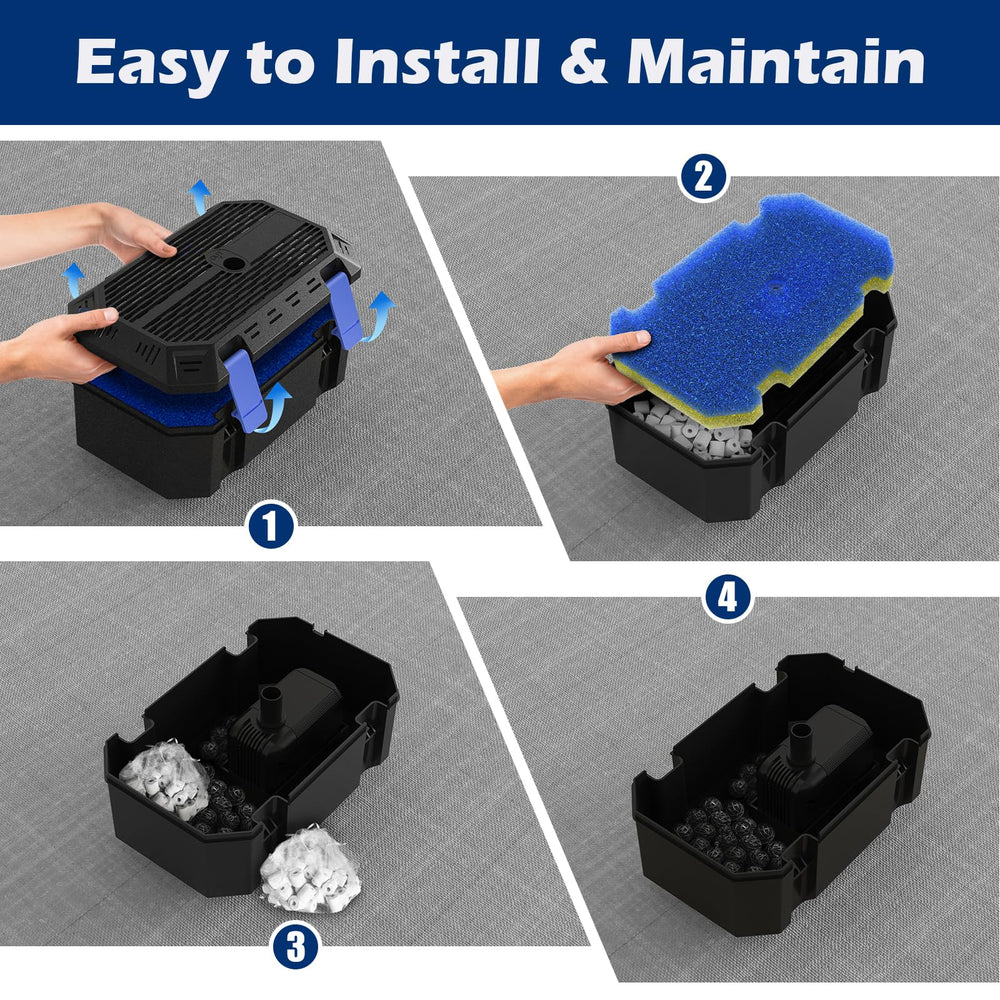 Easy to Install & Maintain

2

1

4

3