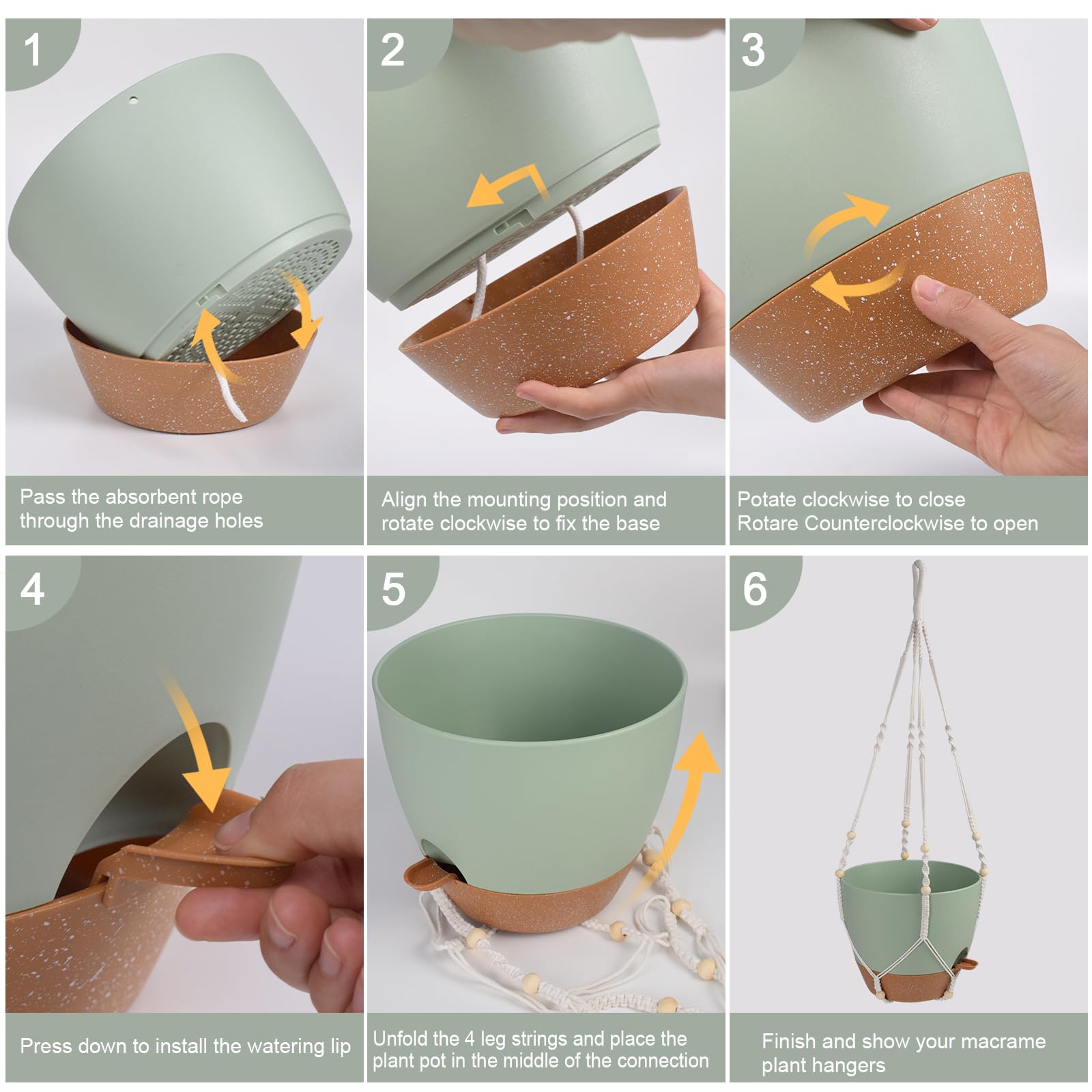 1

Pass the absorbent rope through the drainage holes

2

Align the mounting position and rotate clockwise to fix the base

3

Potate clockwise to close
Rotare Counterclockwise to open

4

Press down to install the watering lip

5

Unfold the 4 leg strings and place the plant pot in the middle of the connection

6

Finish and show your macrame plant hangers