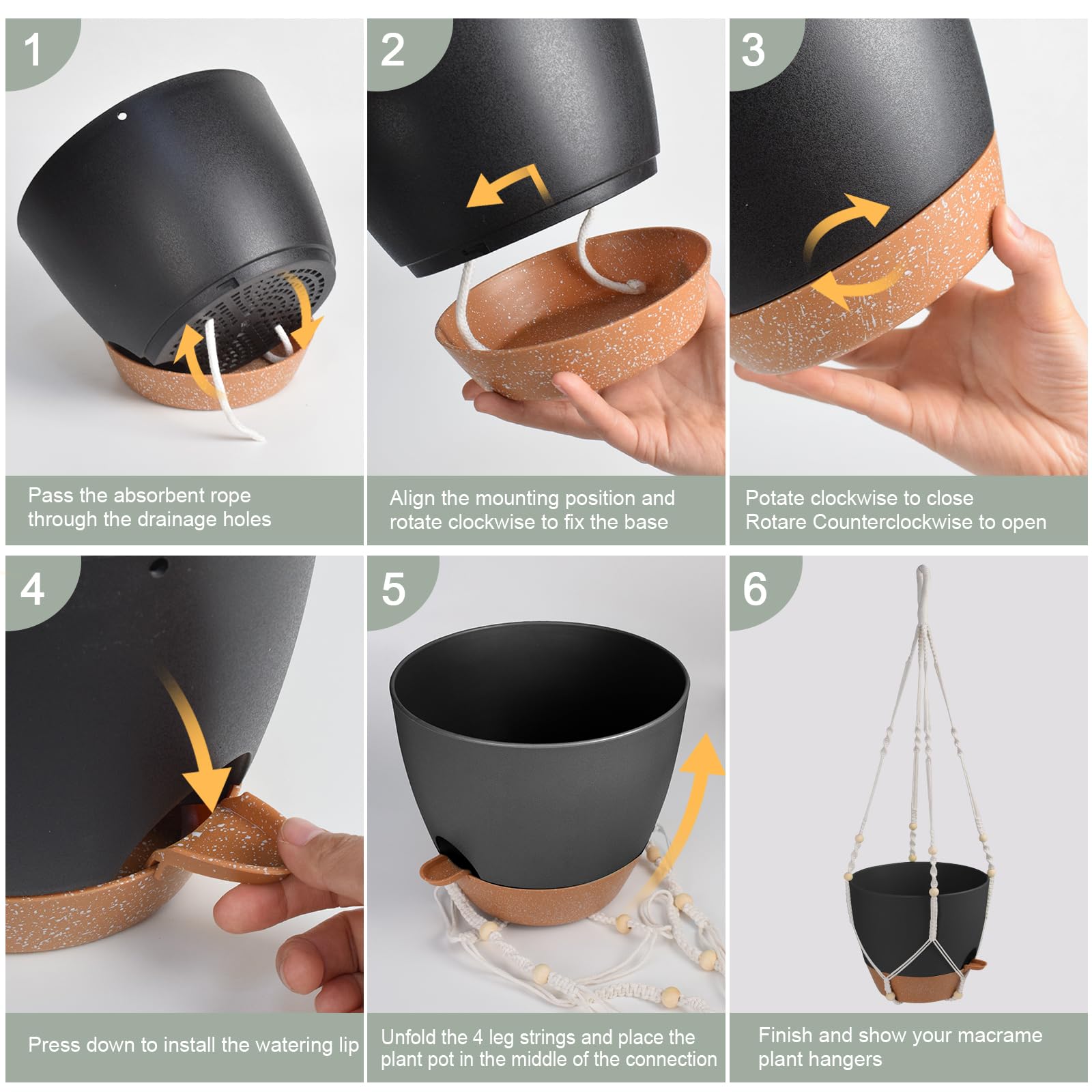 1

Pass the absorbent rope through the drainage holes

2

Align the mounting position and rotate clockwise to fix the base

3

Potate clockwise to close
Rotare Counterclockwise to open

4

Press down to install the watering lip

5

Unfold the 4 leg strings and place the plant pot in the middle of the connection

6

Finish and show your macrame plant hangers