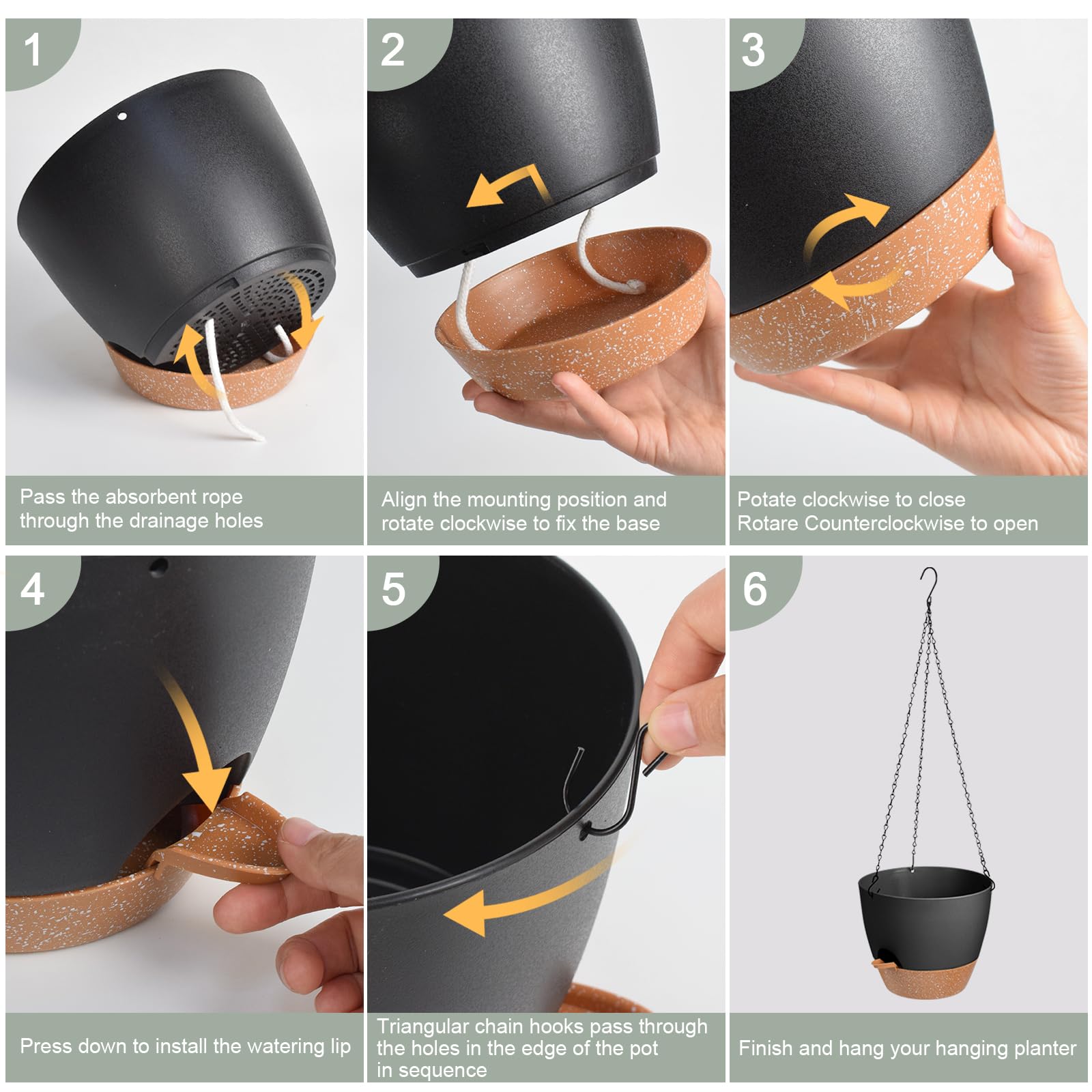 1

Pass the absorbent rope through the drainage holes

2

Align the mounting position and rotate clockwise to fix the base

3

Potate clockwise to close
Rotare Counterclockwise to open

4

Press down to install the watering lip

5

Triangular chain hooks pass through the holes in the edge of the pot in sequence

6

Finish and hang your hanging planter