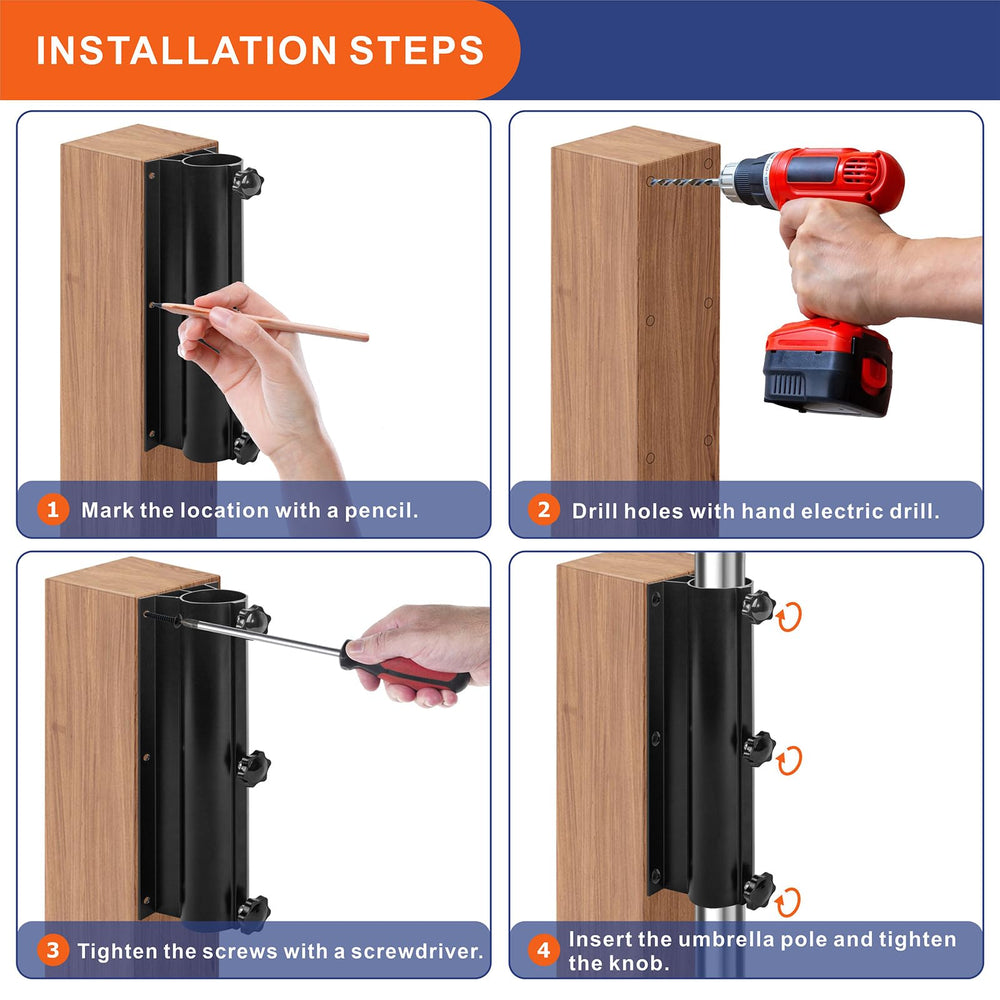 INSTALLATION STEPS

1 Mark the location with a pencil.

2 Drill holes with hand electric drill.

3 Tighten the screws with a screwdriver.

4 Insert the umbrella pole and tighten the knob.