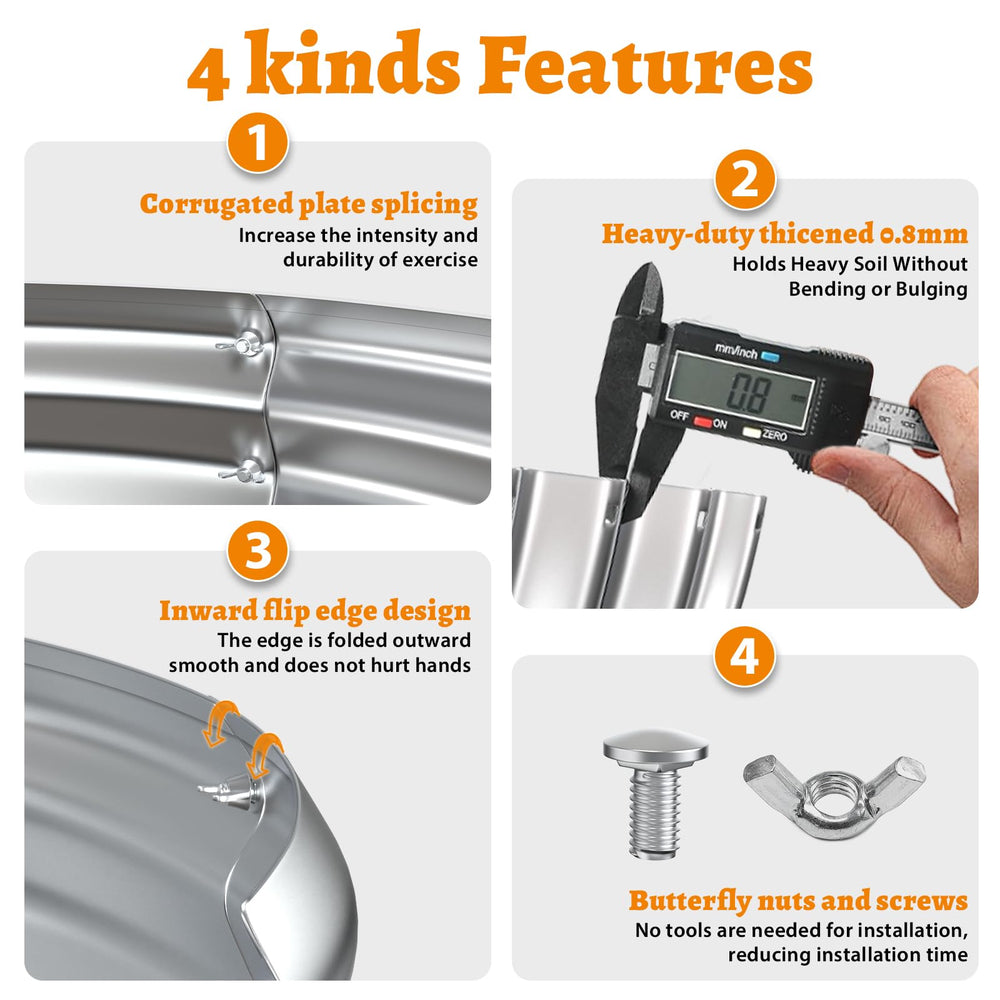 4 kinds Features

1

Corrugated plate splicing
Increase the intensity and durability of exercise

2

Heavy-duty thicened 0.8mm
Holds Heavy Soil Without Bending or Bulging

mm/inch
0.8
OFF ON ZERO

3

Inward flip edge design
The edge is folded outward smooth and does not hurt hands

4

Butterfly nuts and screws
No tools are needed for installation, reducing installation time