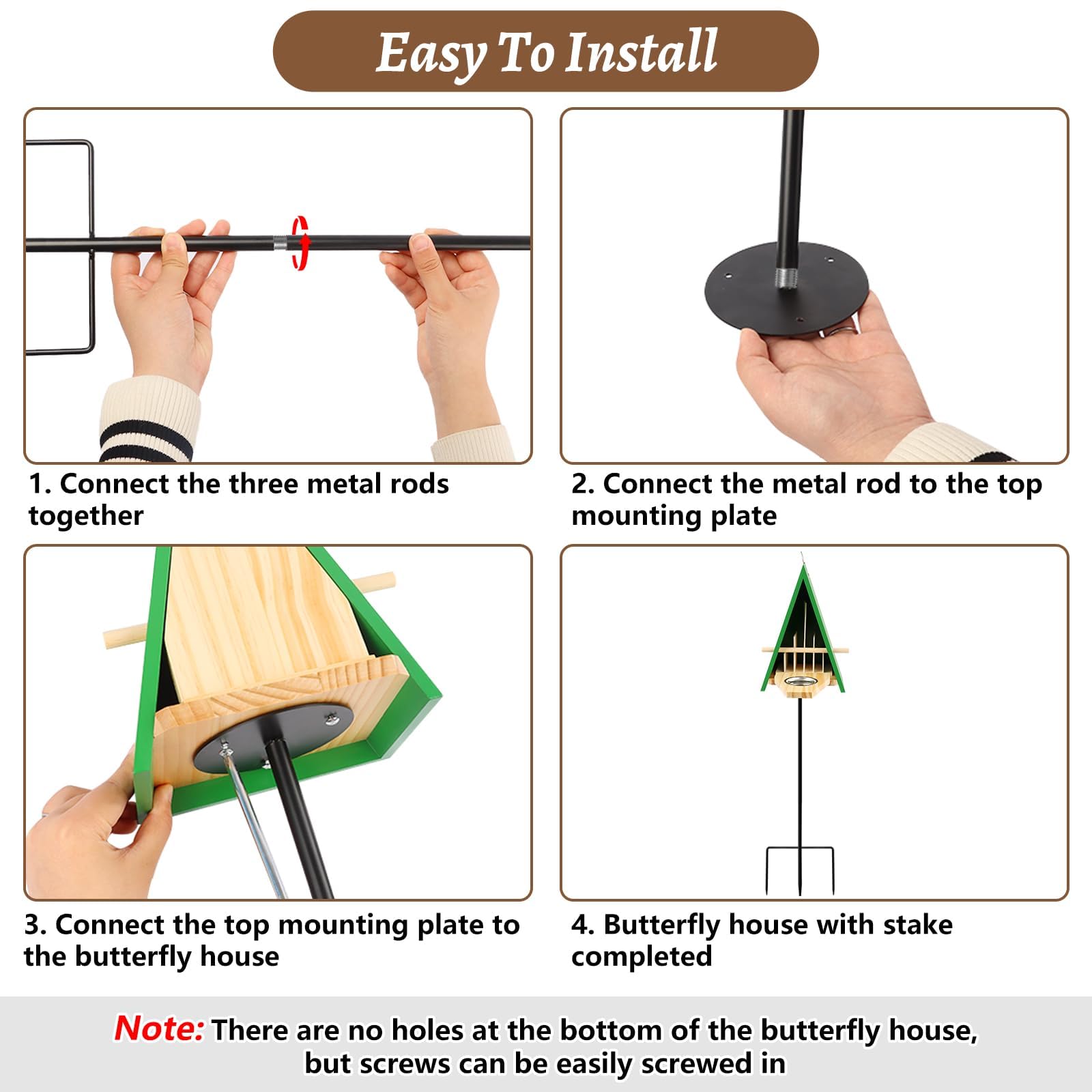 Easy To Install

1. Connect the three metal rods together

2. Connect the metal rod to the top mounting plate

3. Connect the top mounting plate to the butterfly house

4. Butterfly house with stake completed

Note: There are no holes at the bottom of the butterfly house, but screws can be easily screwed in