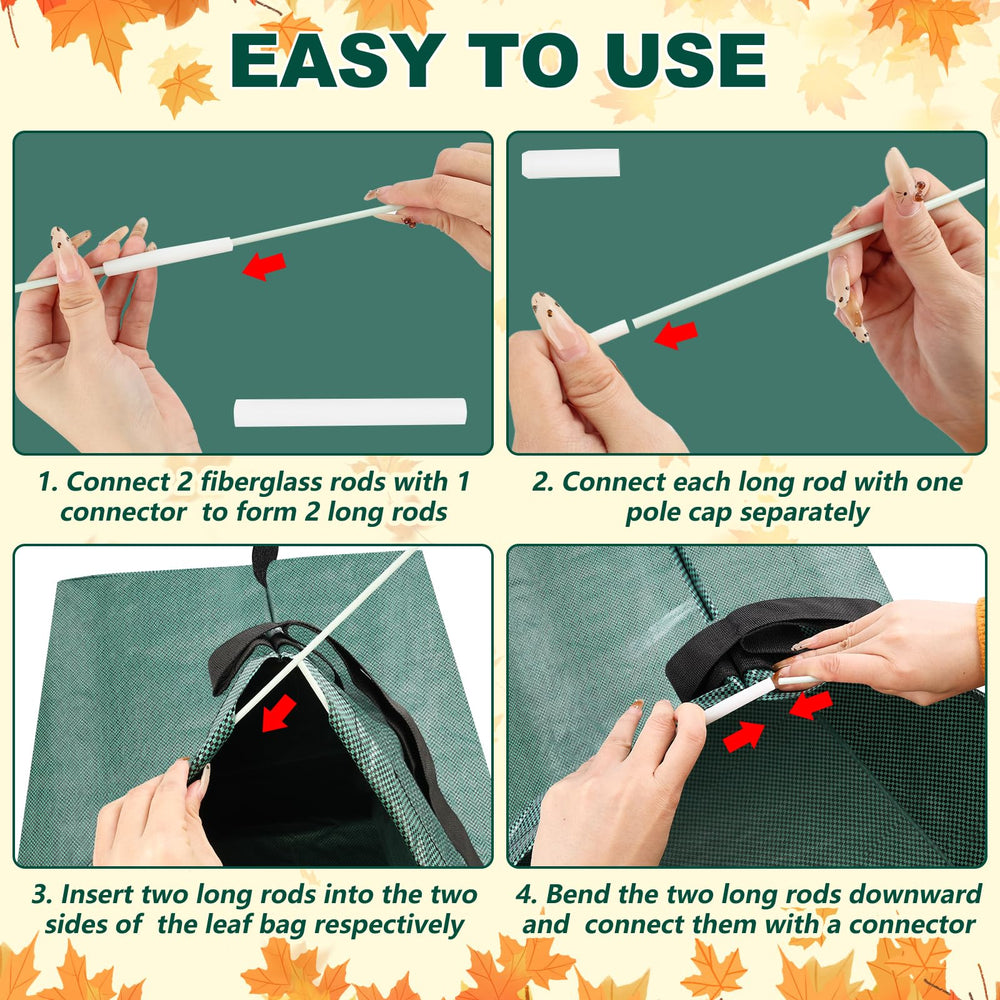 EASY TO USE

1. Connect 2 fiberglass rods with 1 connector to form 2 long rods

2. Connect each long rod with one pole cap separately

3. Insert two long rods into the two sides of the leaf bag respectively

4. Bend the two long rods downward and connect them with a connector