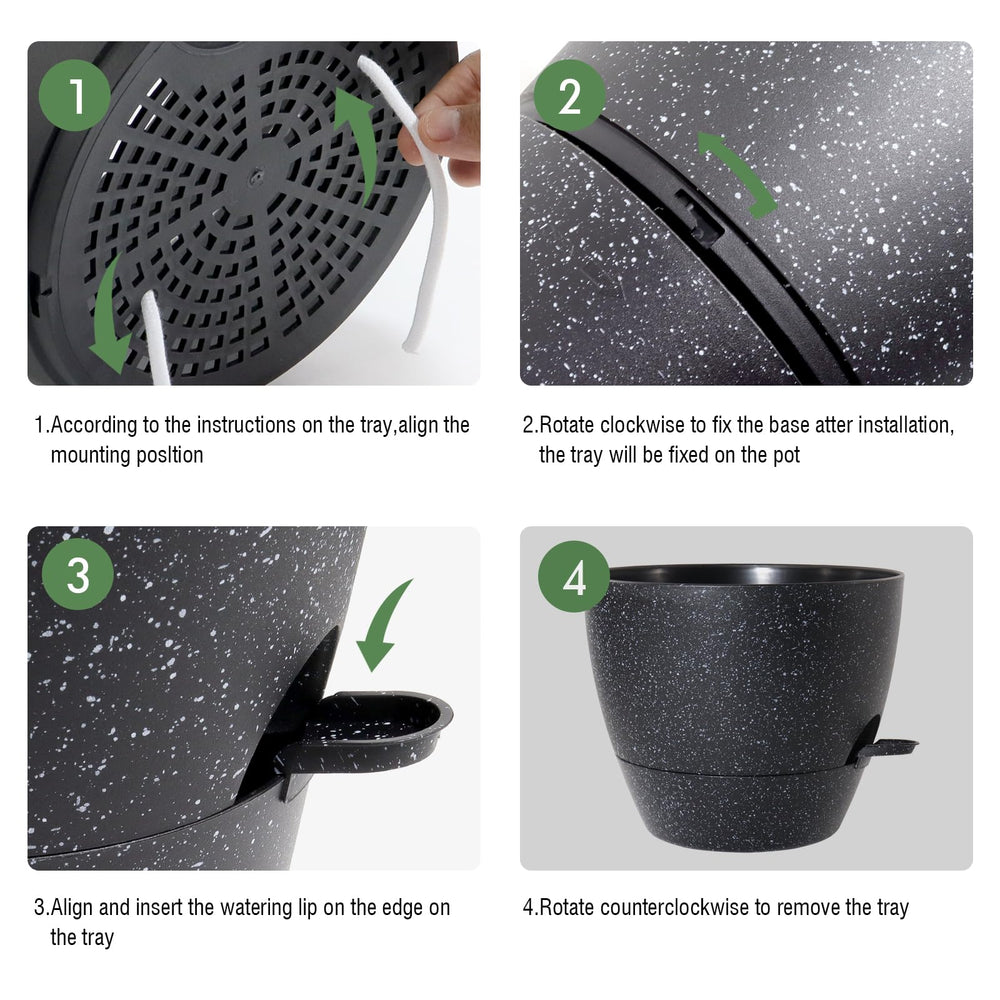 1

2

1.According to the instructions on the tray,align the mounting posltion

2.Rotate clockwise to fix the base atter installation, the tray will be fixed on the pot

3

4

3.Align and insert the watering lip on the edge on the tray

4.Rotate counterclockwise to remove the tray