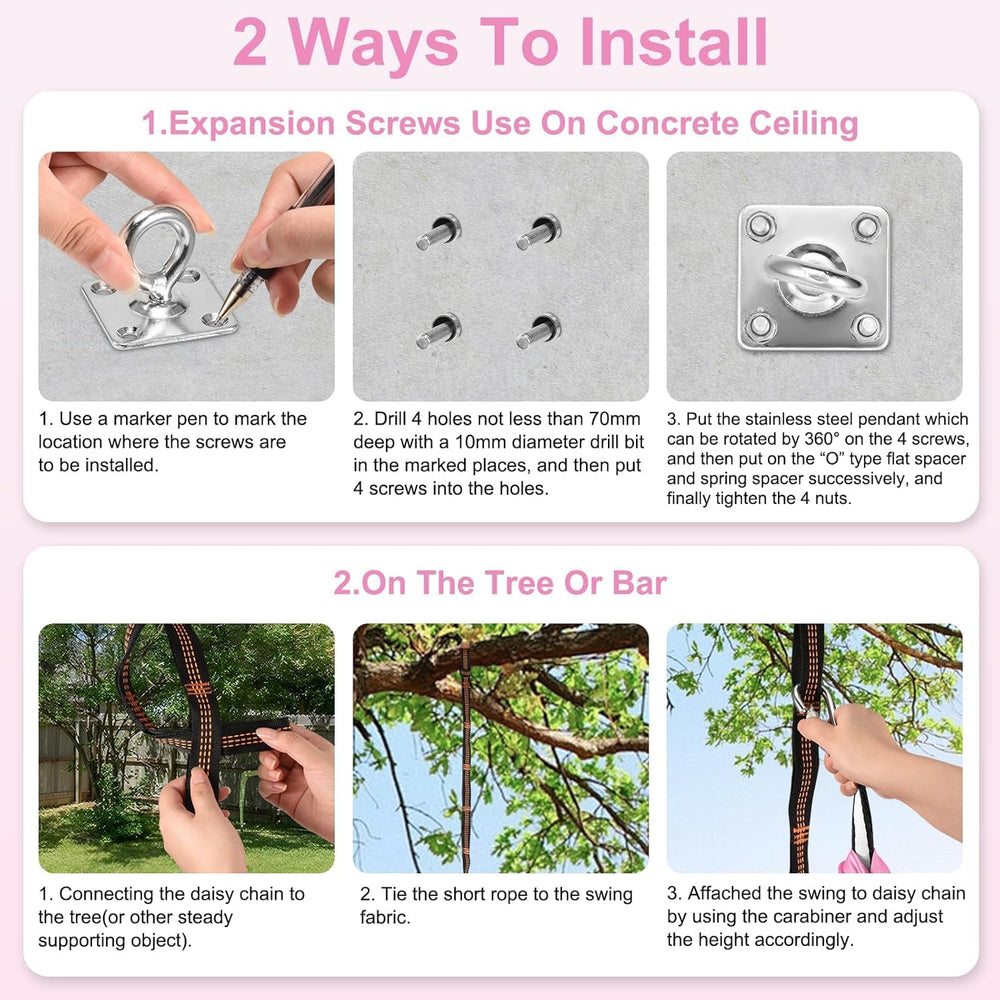 2 Ways To Install

1.Expansion Screws Use On Concrete Ceiling

1. Use a marker pen to mark the location where the screws are to be installed.

2. Drill 4 holes not less than 70mm deep with a 10mm diameter drill bit in the marked places, and then put 4 screws into the holes.

3. Put the stainless steel pendant which can be rotated by 360° on the 4 screws, and then put on the "O" type flat spacer and spring spacer successively, and finally tighten the 4 nuts.

2.On The Tree Or Bar

1. Connecting the daisy chain to the tree(or other steady supporting object).

2. Tie the short rope to the swing fabric.

3. Affached the swing to daisy chain by using the carabiner and adjust the height accordingly.