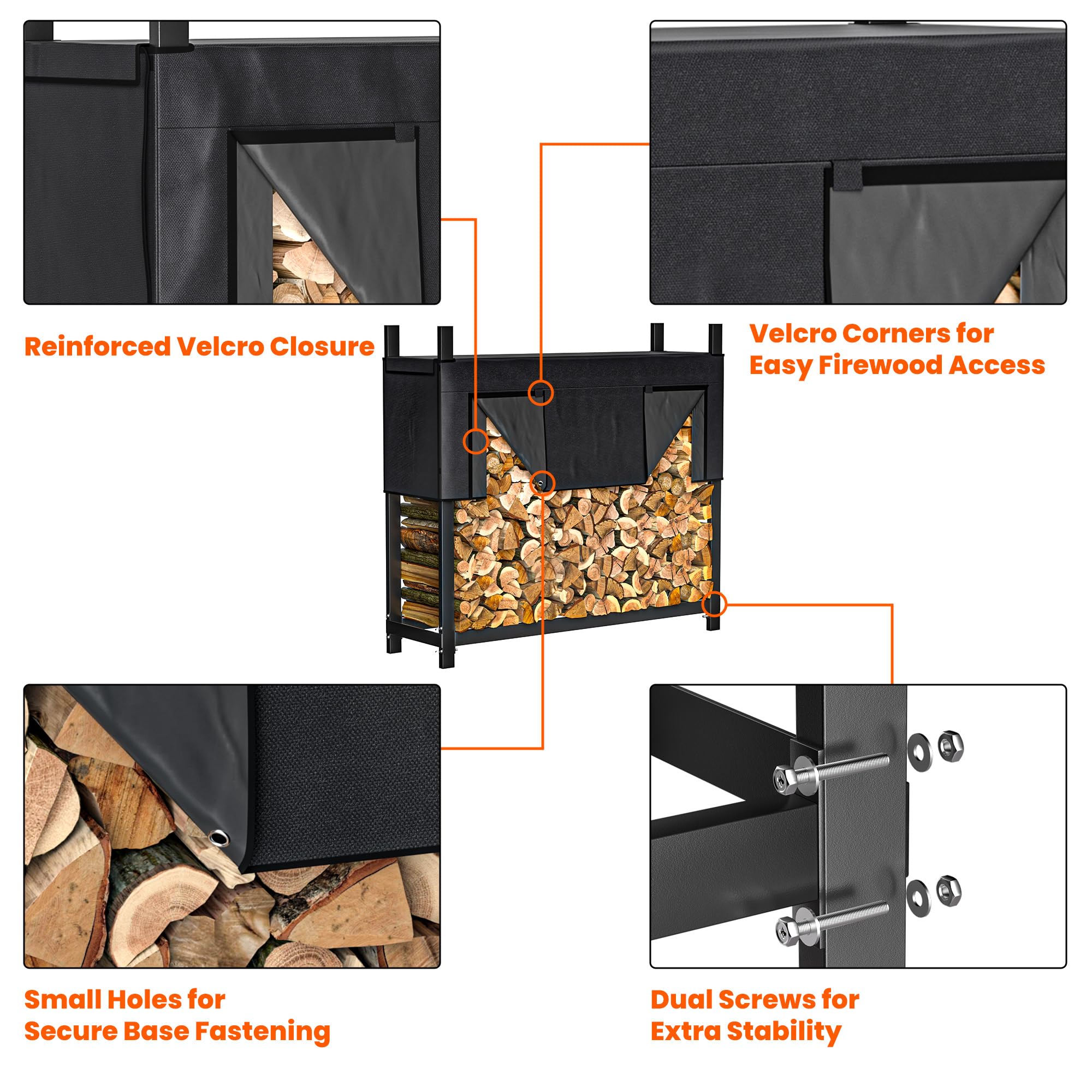 Reinforced Velcro Closure

Velcro Corners for Easy Firewood Access

Small Holes for Secure Base Fastening

Dual Screws for Extra Stability