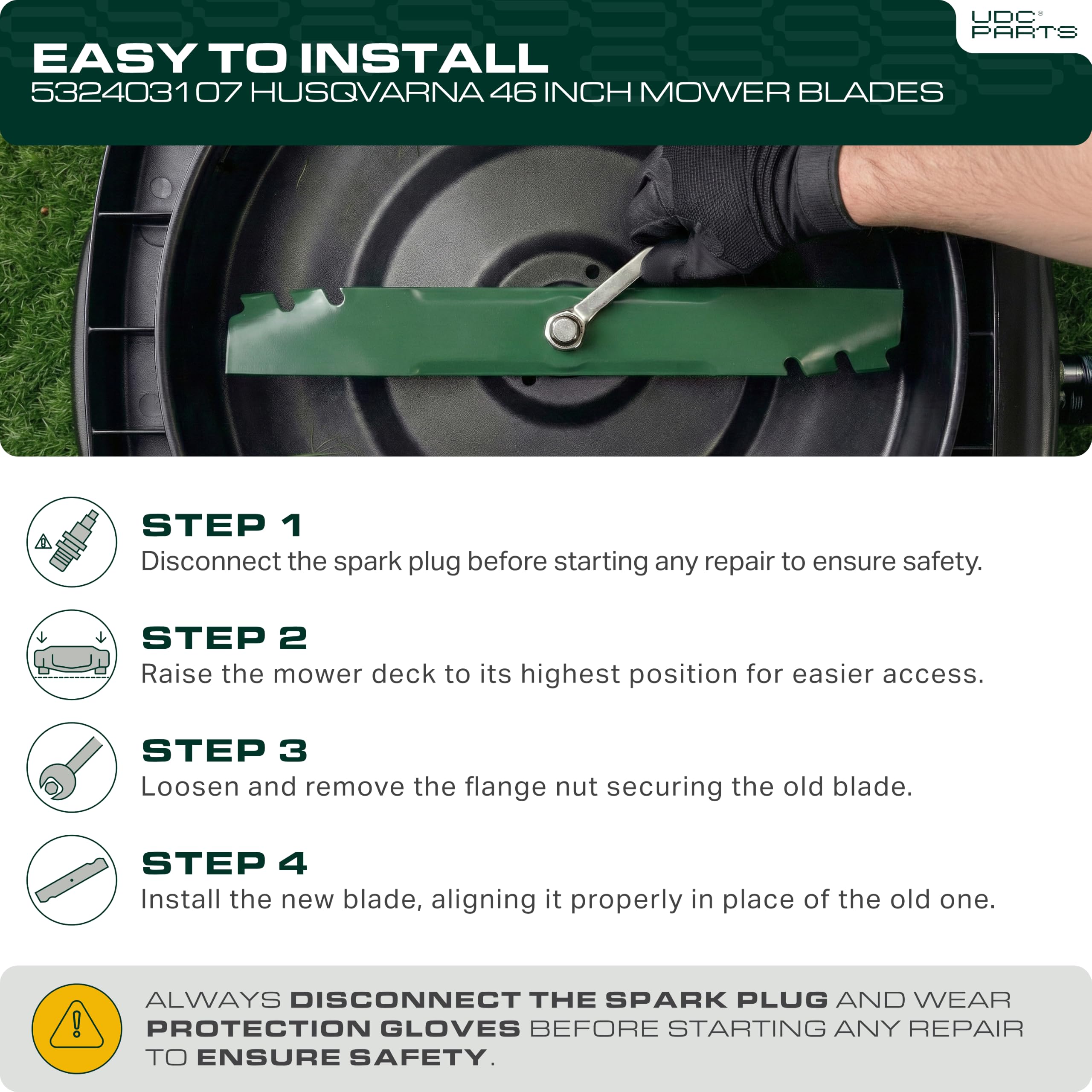 UDC® PARTS

EASY TO INSTALL
532403107 HUSQVARNA 46 INCH MOWER BLADES

STEP 1
Disconnect the spark plug before starting any repair to ensure safety.

STEP 2
Raise the mower deck to its highest position for easier access.

STEP 3
Loosen and remove the flange nut securing the old blade.

STEP 4
Install the new blade, aligning it properly in place of the old one.

ALWAYS DISCONNECT THE SPARK PLUG AND WEAR PROTECTION GLOVES BEFORE STARTING ANY REPAIR TO ENSURE SAFETY.