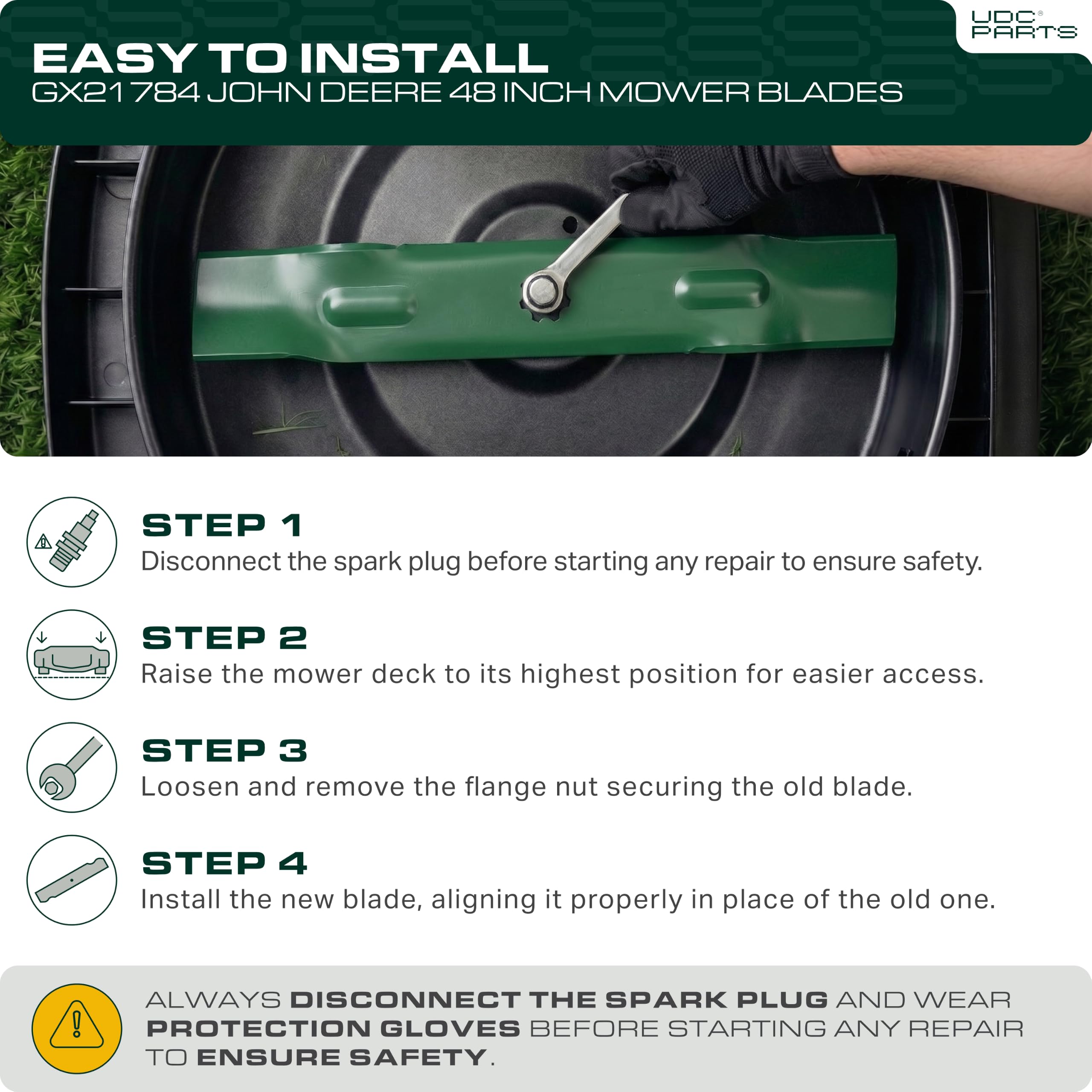 UDC®
PARTS

EASY TO INSTALL
GX21784 JOHN DEERE 48 INCH MOWER BLADES

STEP 1
Disconnect the spark plug before starting any repair to ensure safety.

STEP 2
Raise the mower deck to its highest position for easier access.

STEP 3
Loosen and remove the flange nut securing the old blade.

STEP 4
Install the new blade, aligning it properly in place of the old one.

ALWAYS DISCONNECT THE SPARK PLUG AND WEAR PROTECTION GLOVES BEFORE STARTING ANY REPAIR TO ENSURE SAFETY.