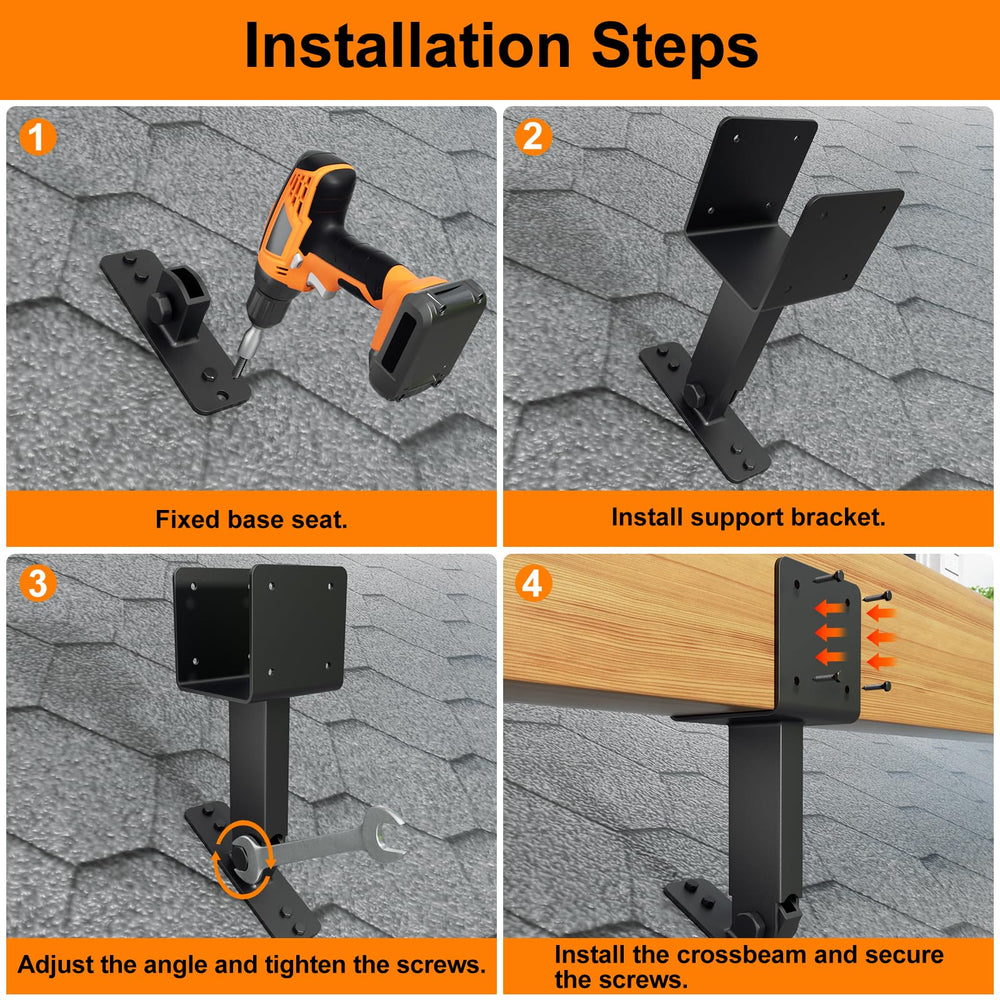 Installation Steps

1

Fixed base seat.

2

Install support bracket.

3

Adjust the angle and tighten the screws.

4

Install the crossbeam and secure the screws.