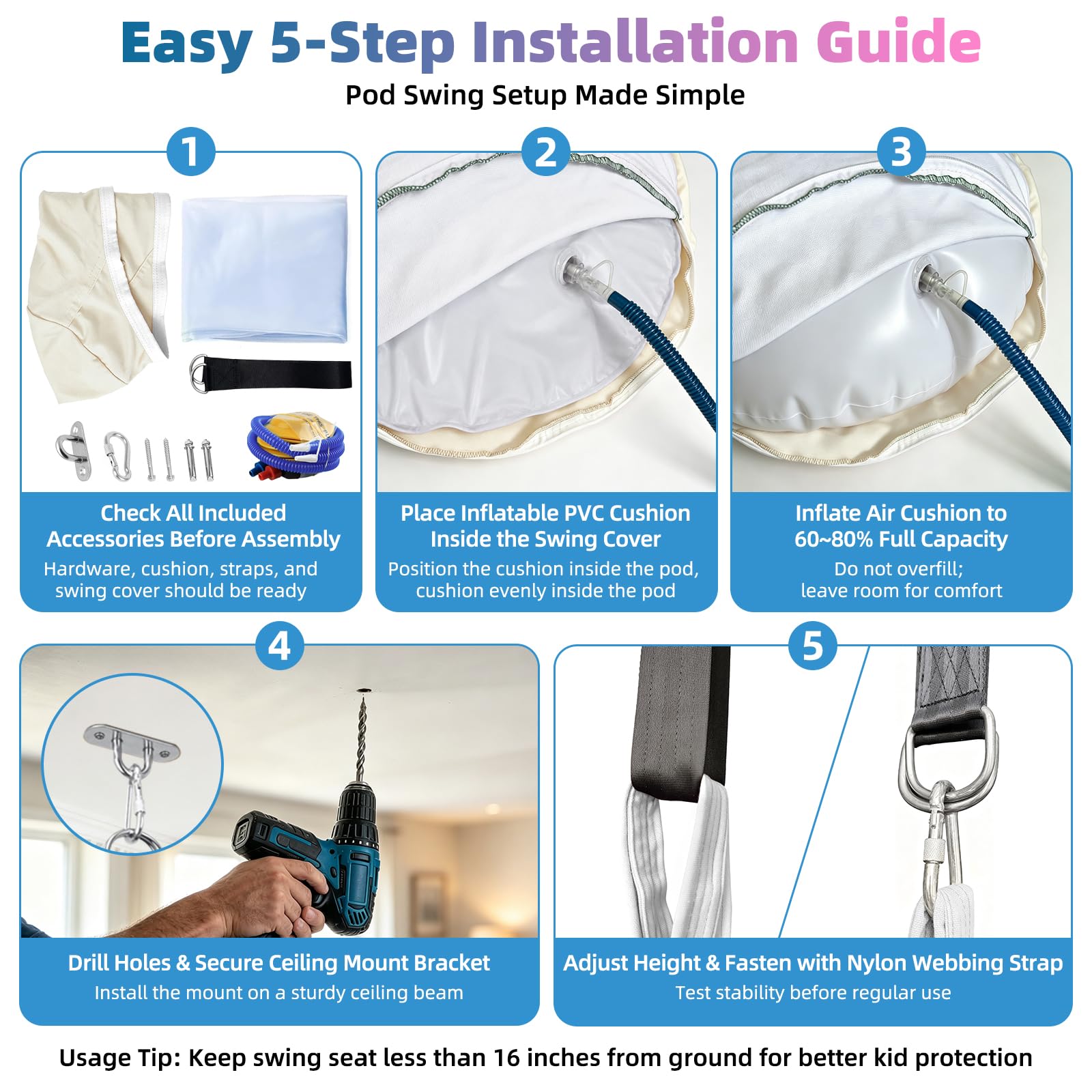 Easy 5-Step Installation Guide

Pod Swing Setup Made Simple

1

Check All Included Accessories Before Assembly

Hardware, cushion, straps, and swing cover should be ready

2

Place Inflatable PVC Cushion Inside the Swing Cover

Position the cushion inside the pod, cushion evenly inside the pod

3

Inflate Air Cushion to 60~80% Full Capacity

Do not overfill; leave room for comfort

4

Drill Holes & Secure Ceiling Mount Bracket

Install the mount on a sturdy ceiling beam

5

Adjust Height & Fasten with Nylon Webbing Strap

Test stability before regular use

Usage Tip: Keep swing seat less than 16 inches from ground for better kid protection