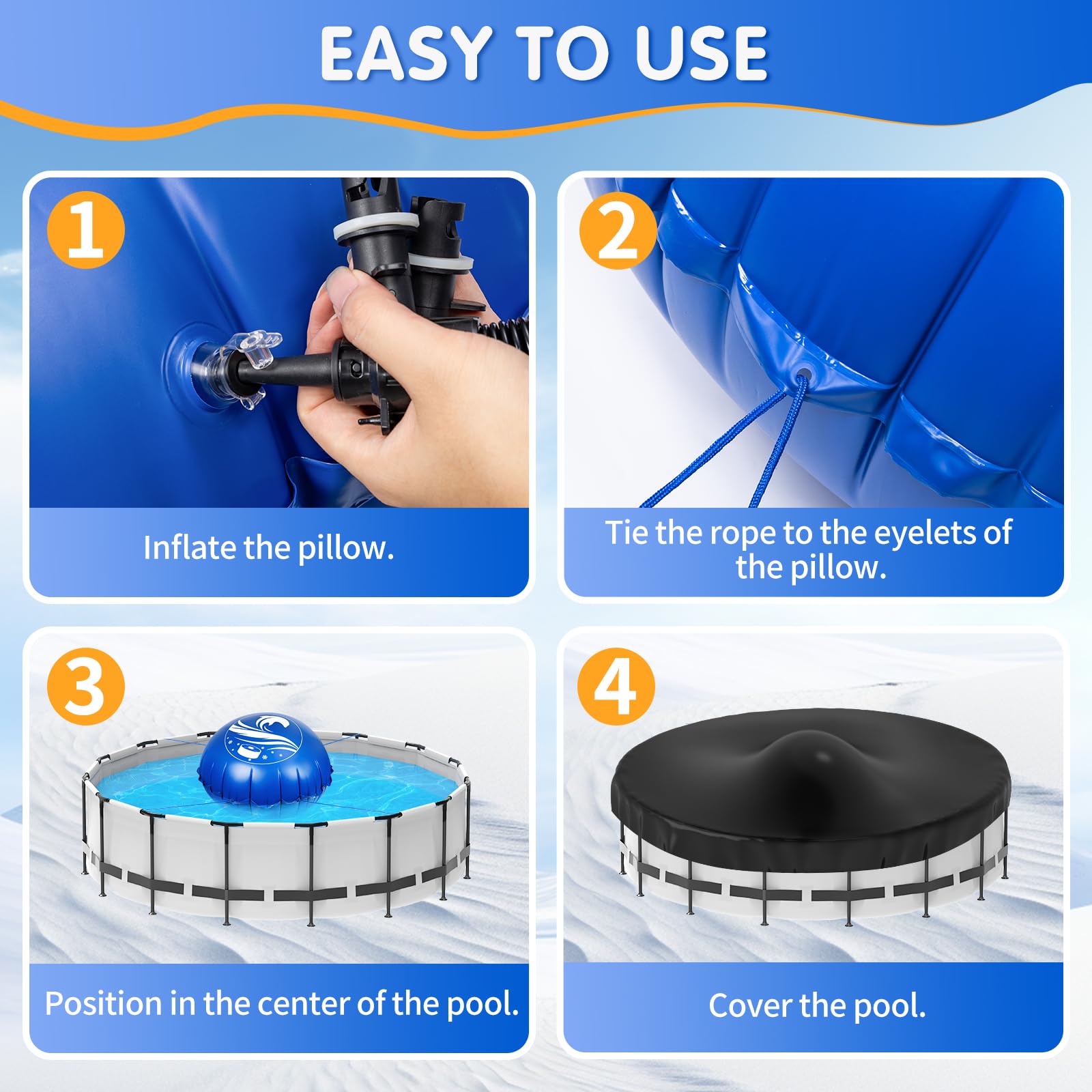 EASY TO USE

1

Inflate the pillow.

2

Tie the rope to the eyelets of the pillow.

3

Position in the center of the pool.

4

Cover the pool.