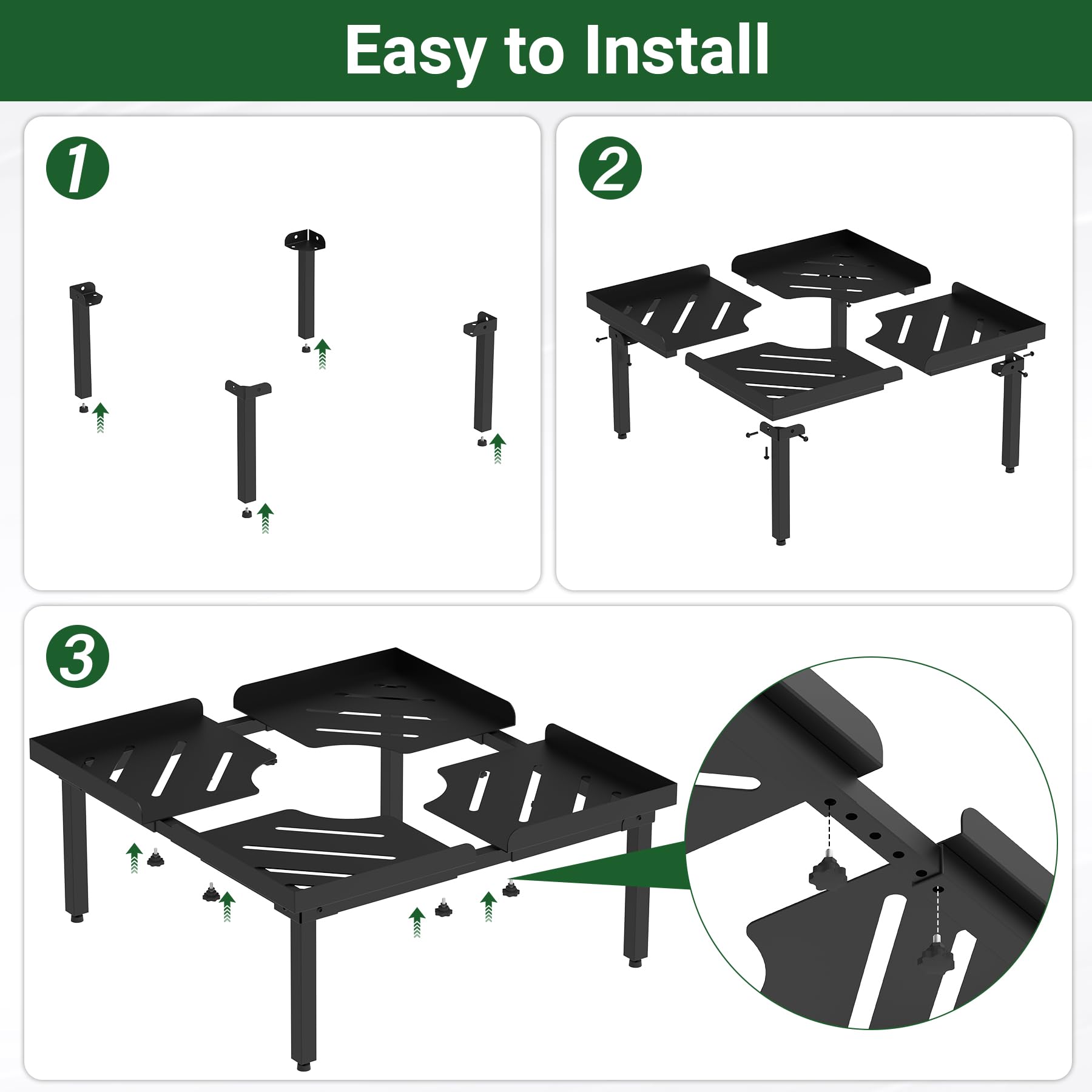 Easy to Install

1

2

3