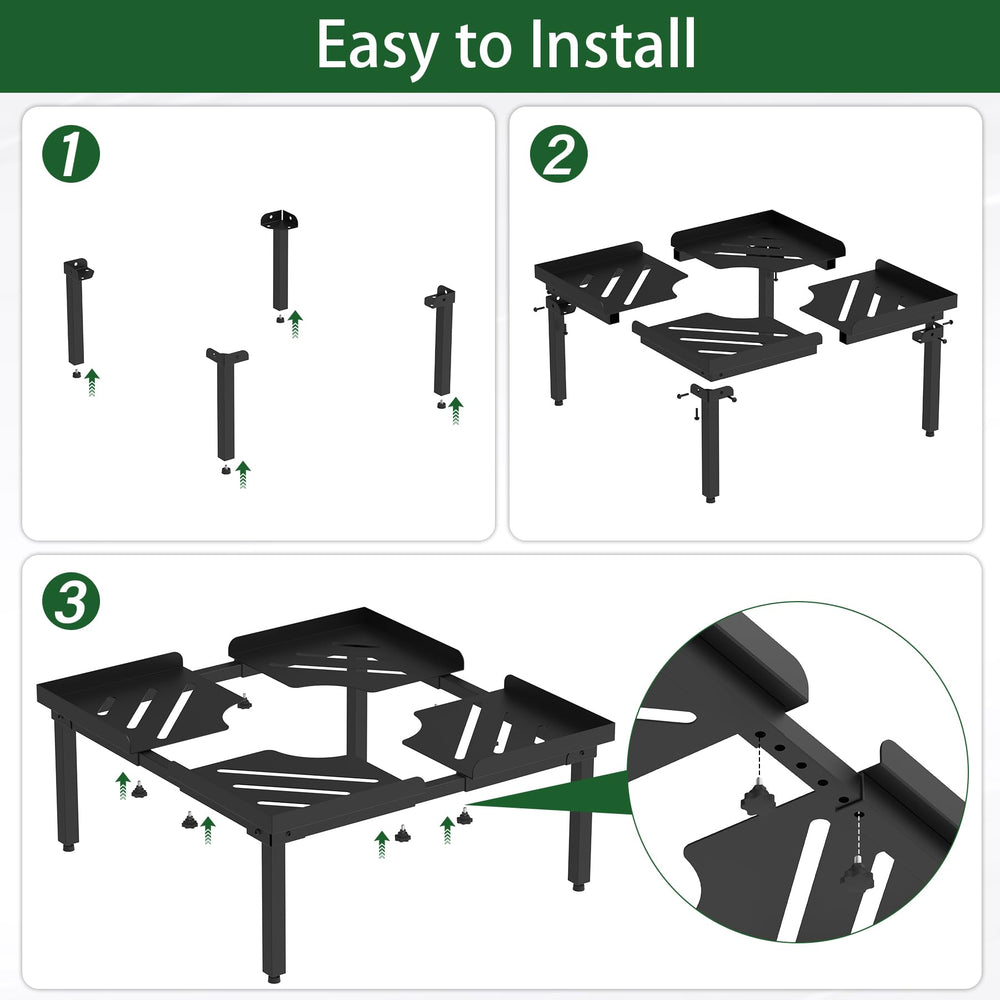 Easy to Install

1

2

3