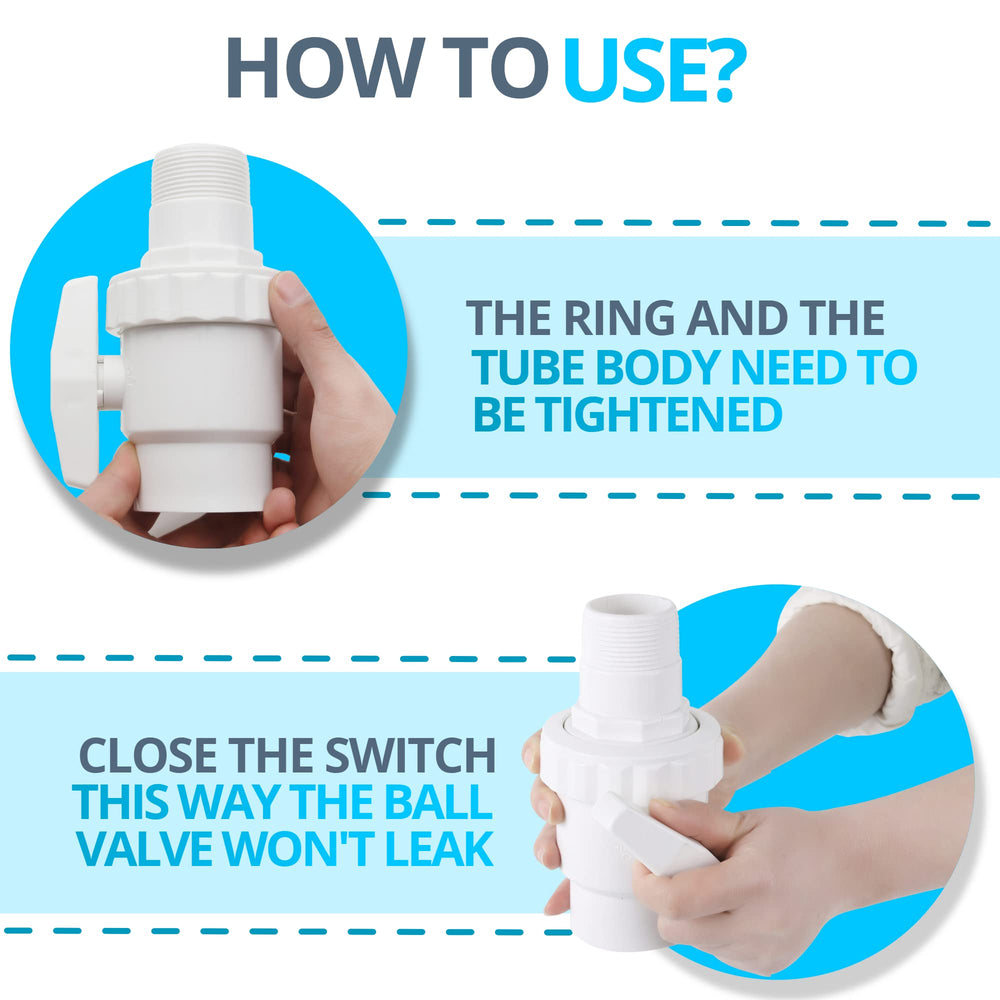 HOW TO USE?

THE RING AND THE TUBE BODY NEED TO BE TIGHTENED

CLOSE THE SWITCH THIS WAY THE BALL VALVE WON'T LEAK