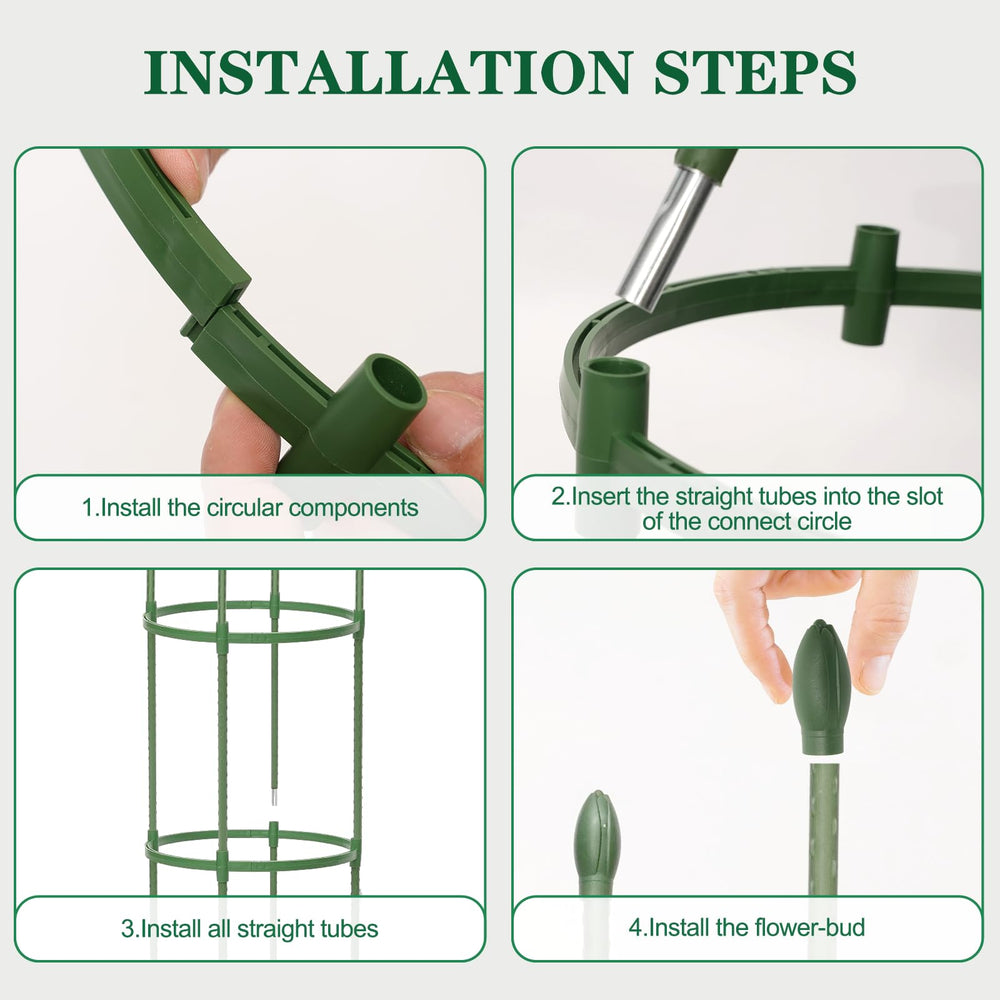 INSTALLATION STEPS

1.Install the circular components

2.Insert the straight tubes into the slot of the connect circle

3.Install all straight tubes

4.Install the flower-bud