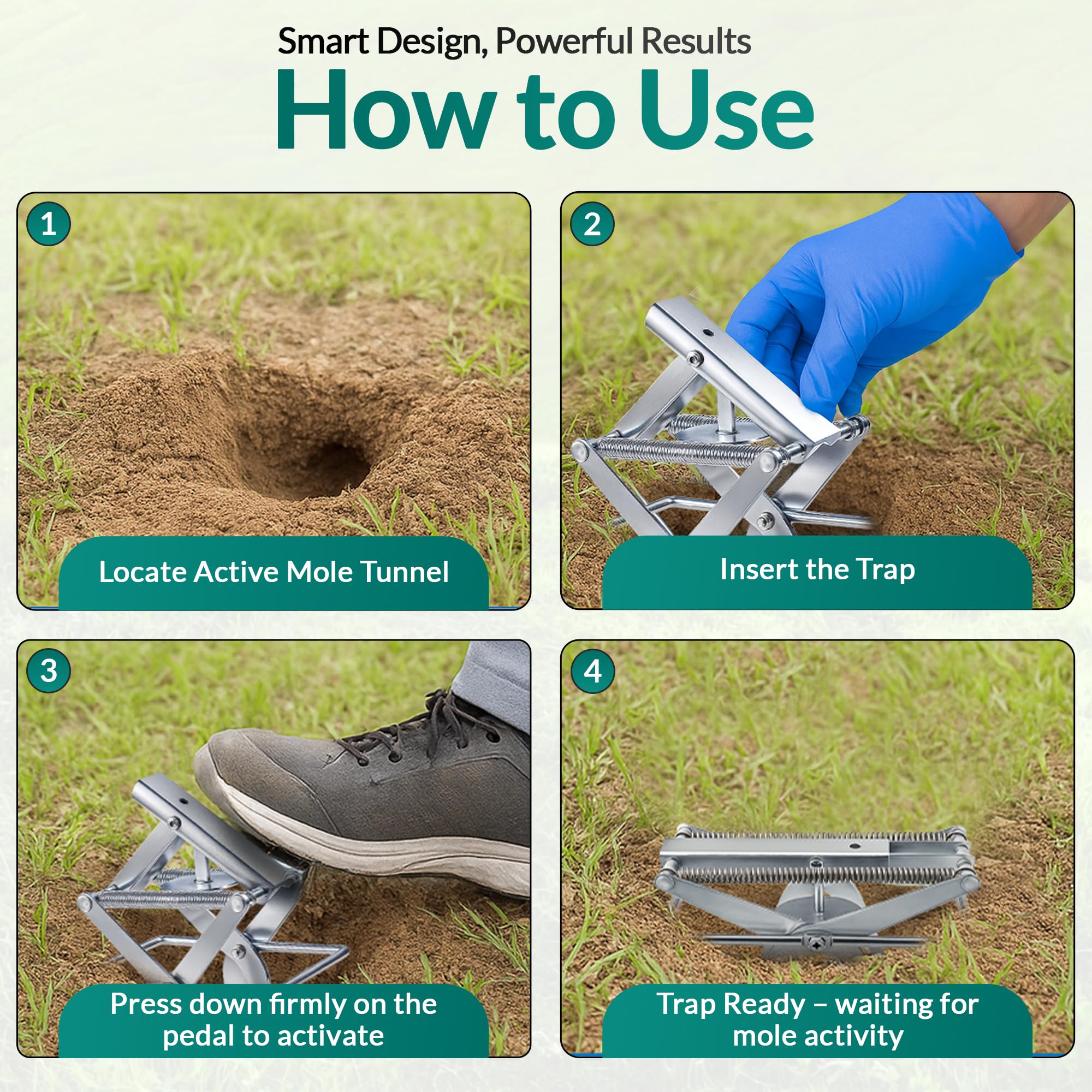 Smart Design, Powerful Results

How to Use

1

Locate Active Mole Tunnel

2

Insert the Trap

3

Press down firmly on the pedal to activate

4

Trap Ready – waiting for mole activity