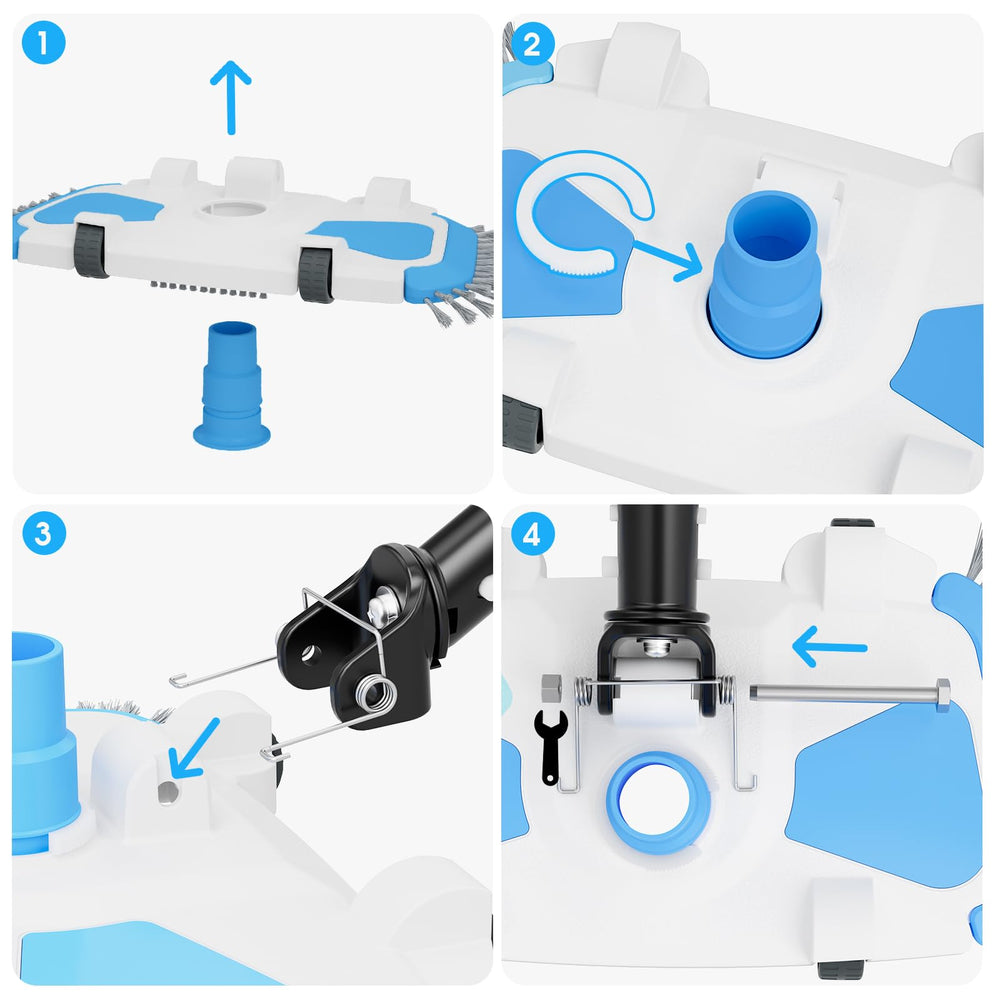 1

2

3

4