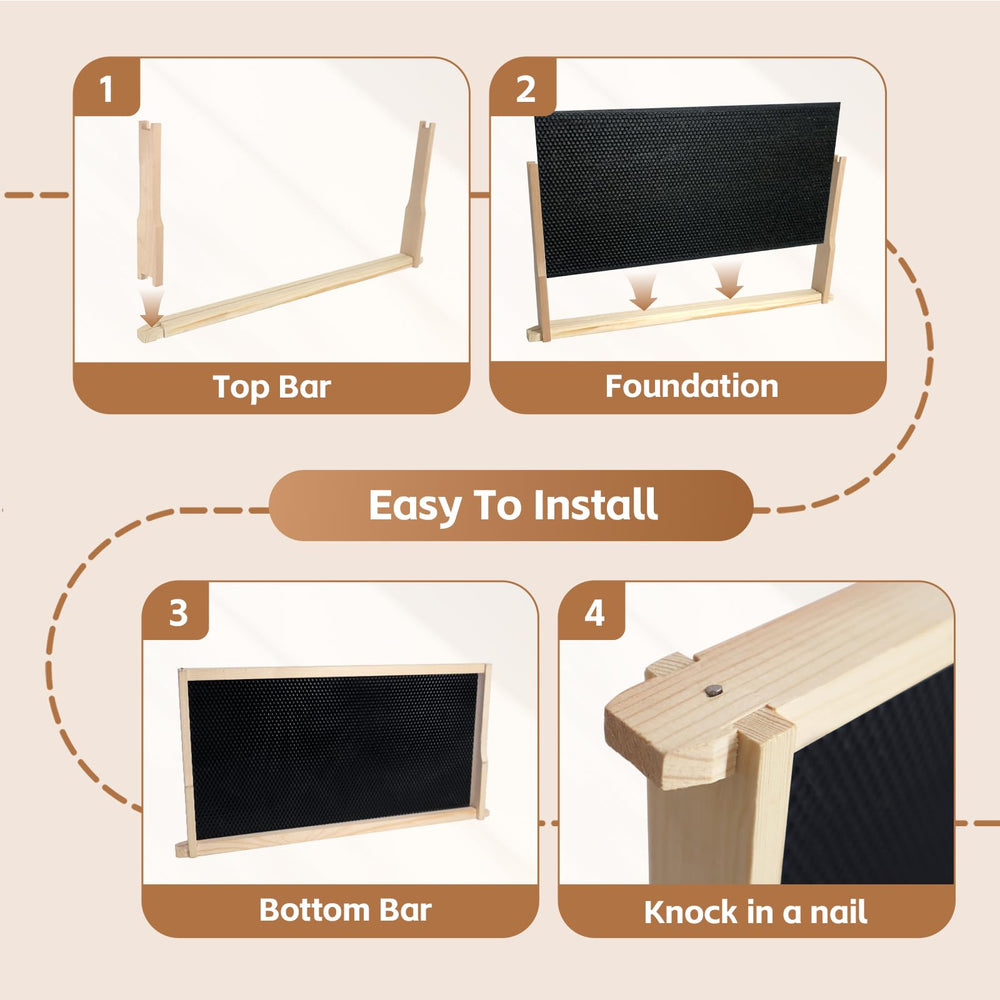 1
Top Bar

2
Foundation

Easy To Install

3
Bottom Bar

4
Knock in a nail