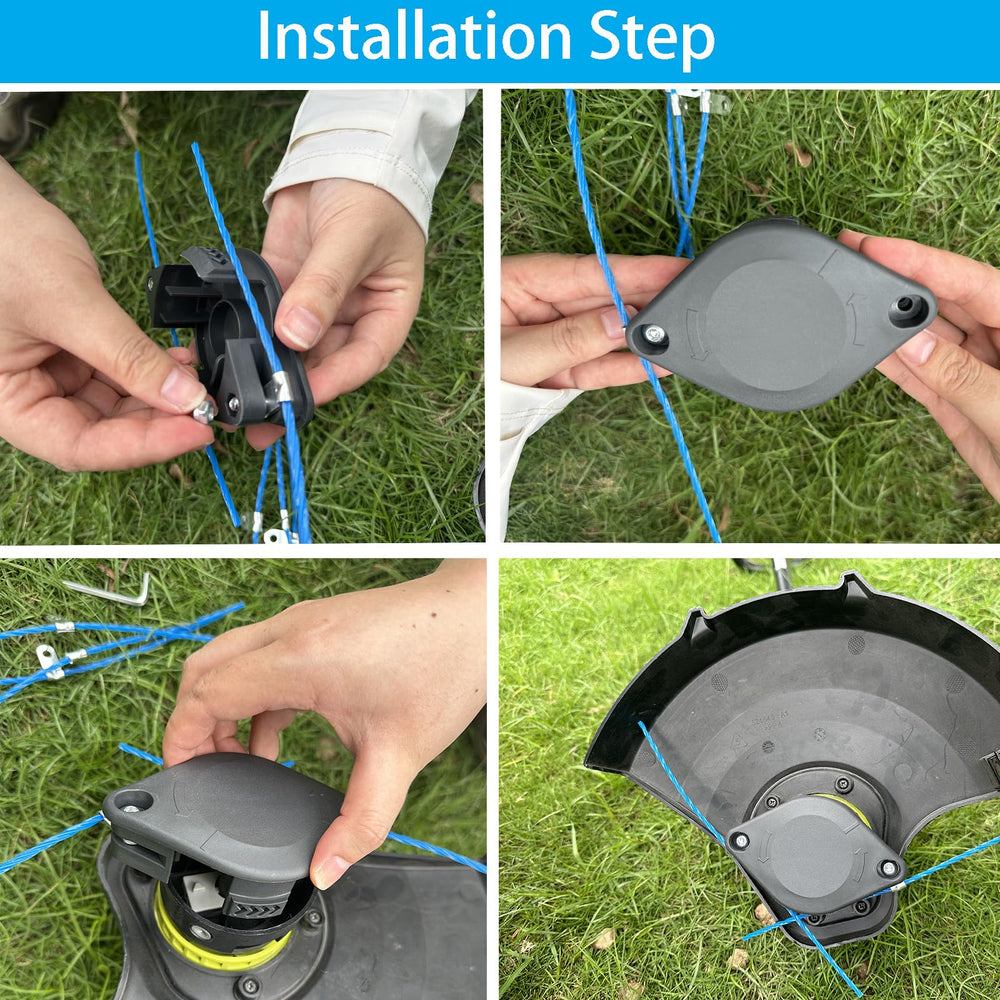 Installation Step