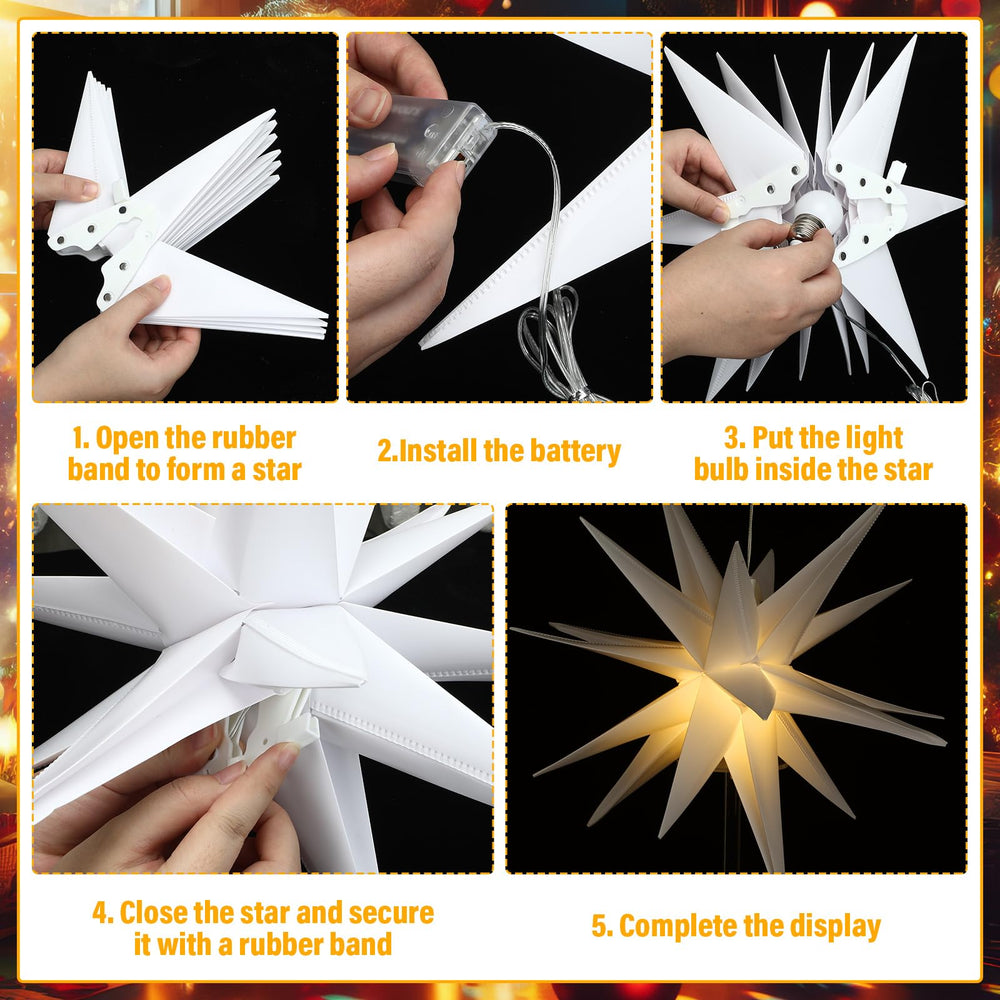 1. Open the rubber band to form a star

2.Install the battery

3. Put the light bulb inside the star

4. Close the star and secure it with a rubber band

5. Complete the display